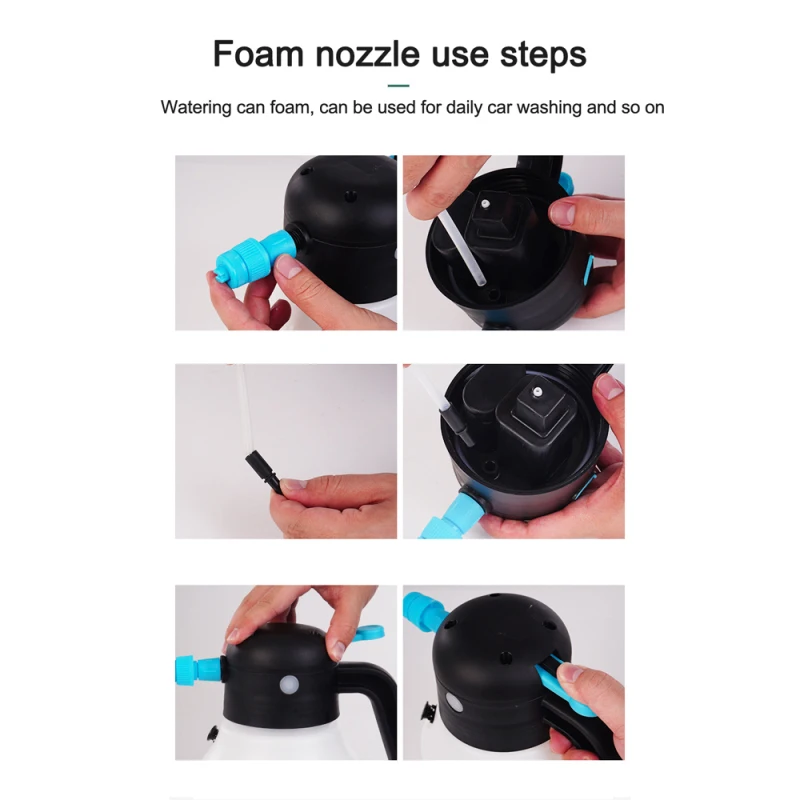 Foam nozzle use steps

Watering can foam, can be used for daily car washing and so on