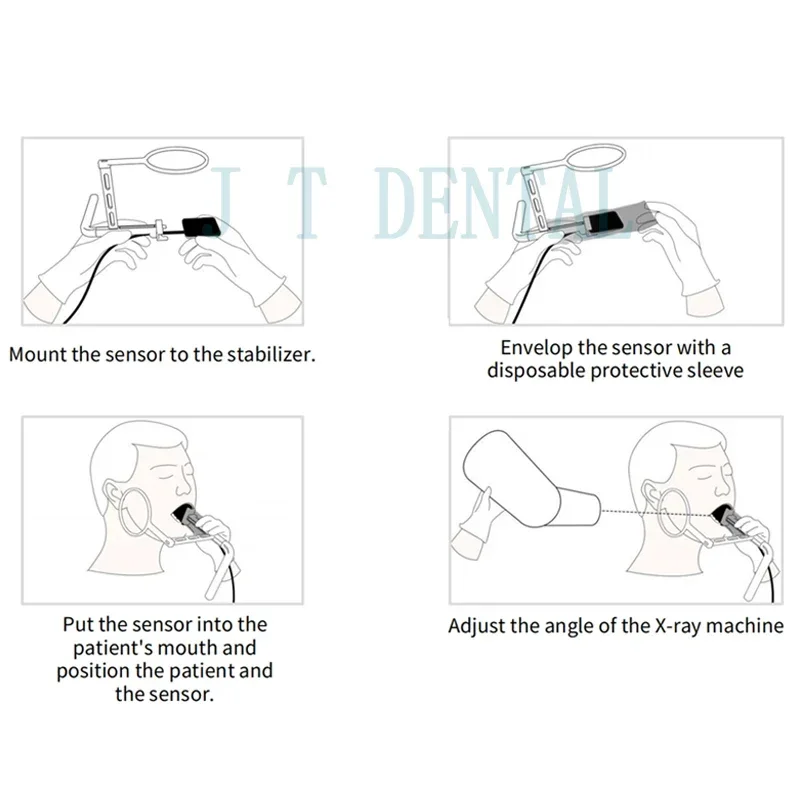 J T DENTAL

Mount the sensor to the stabilizer.

Envelop the sensor with a disposable protective sleeve

Put the sensor into the patient's mouth and position the patient and the sensor.

Adjust the angle of the X-ray machine