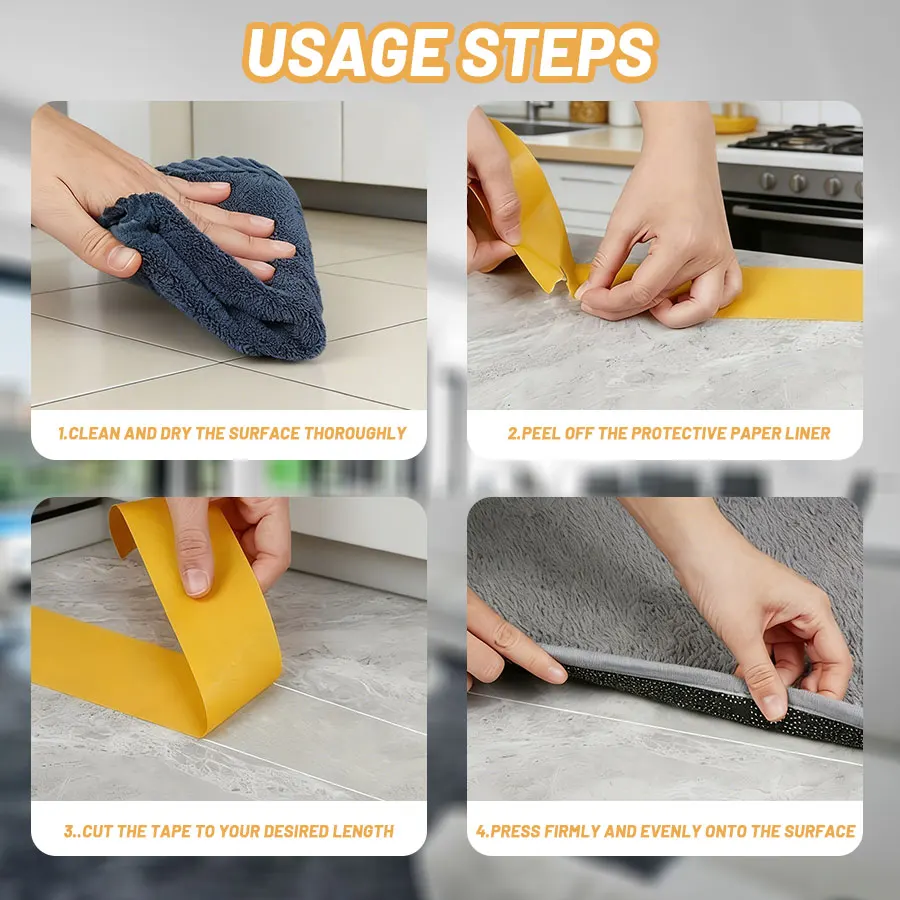 USAGE STEPS

1.CLEAN AND DRY THE SURFACE THOROUGHLY

2.PEEL OFF THE PROTECTIVE PAPER LINER

3..CUT THE TAPE TO YOUR DESIRED LENGTH

4.PRESS FIRMLY AND EVENLY ONTO THE SURFACE