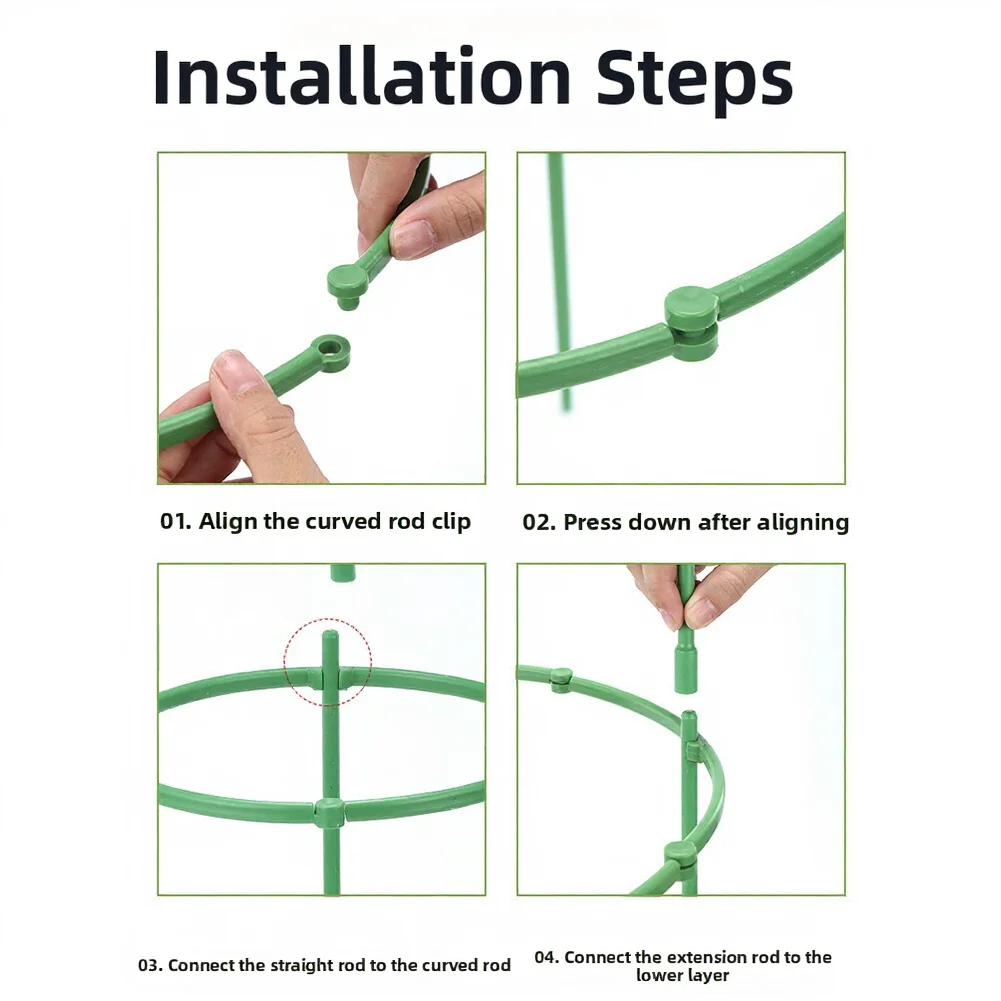 Installation Steps

01. Align the curved rod clip

02. Press down after aligning

03. Connect the straight rod to the curved rod

04. Connect the extension rod to the lower layer