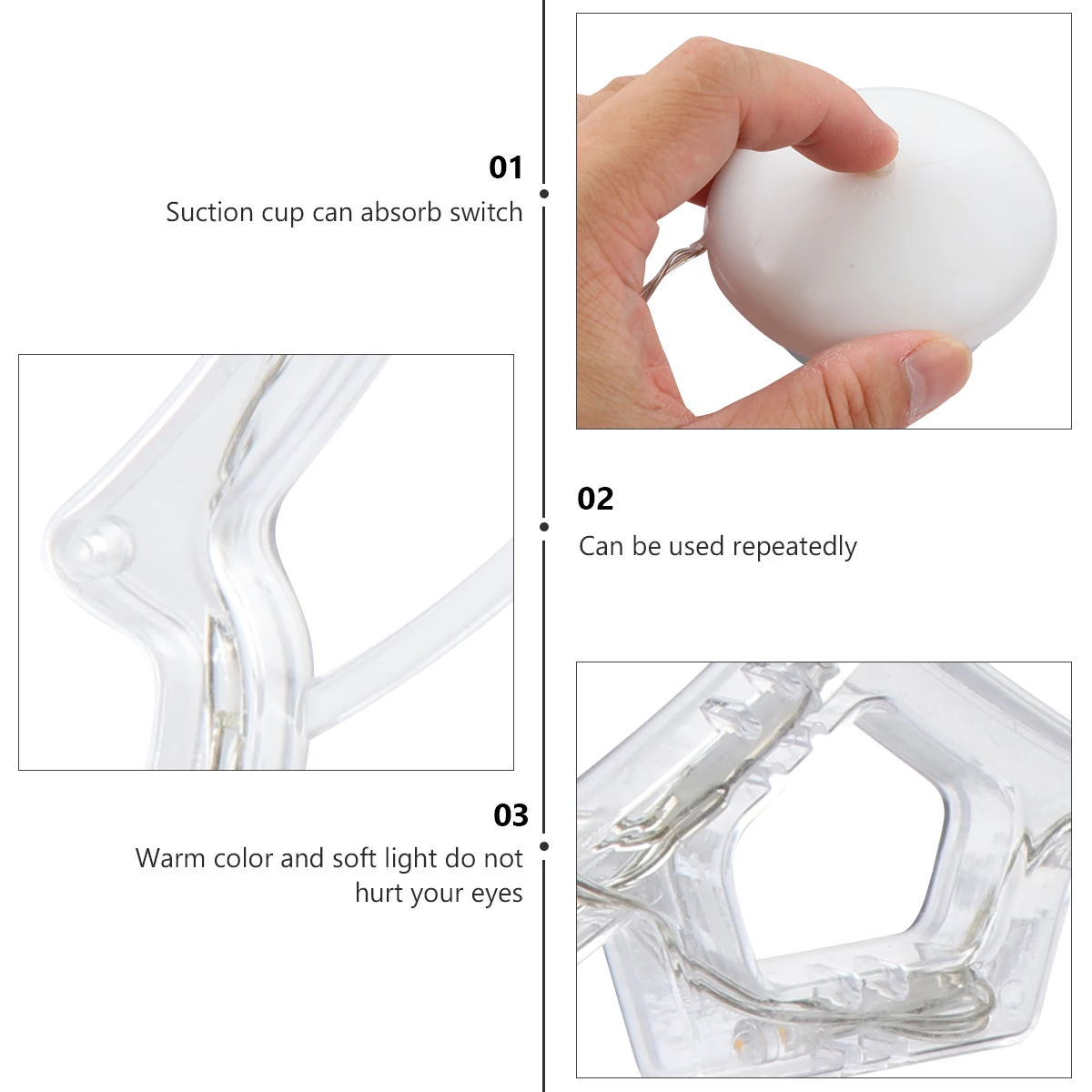 01
Suction cup can absorb switch

02
Can be used repeatedly

03
Warm color and soft light do not hurt your eyes