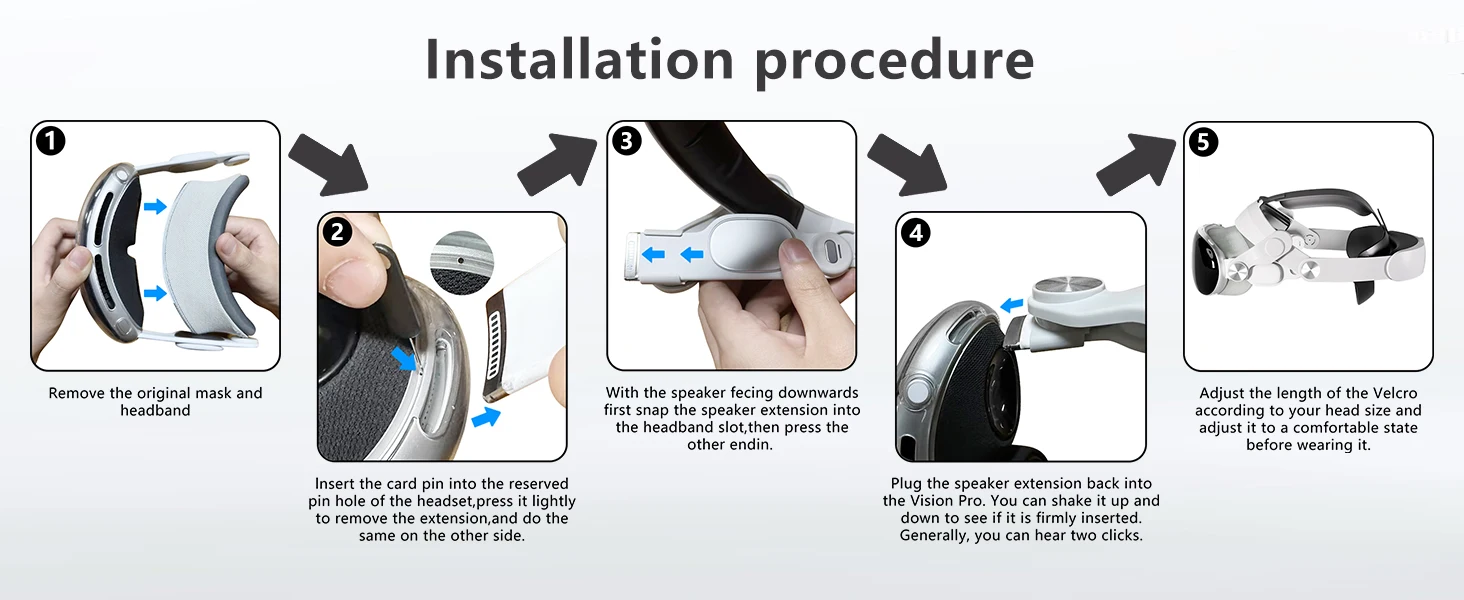 Installation procedure

1

Remove the original mask and headband

2

Insert the card pin into the reserved pin hole of the headset,press it lightly to remove the extension,and do the same on the other side.

3

With the speaker fecing downwards first snap the speaker extension into the headband slot,then press the other endin.

4

Plug the speaker extension back into the Vision Pro. You can shake it up and down to see if it is firmly inserted. Generally, you can hear two clicks.

5

Adjust the length of the Velcro according to your head size and adjust it to a comfortable state before wearing it.