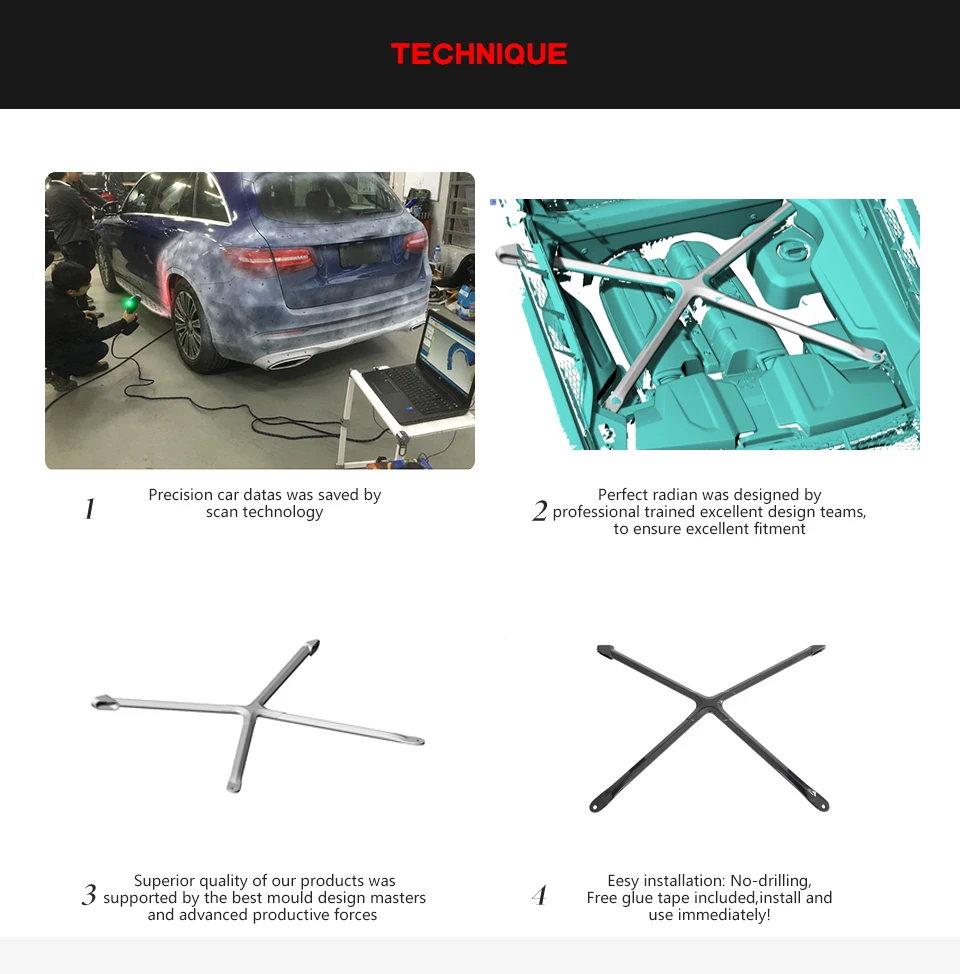 TECHNIQUE

1 Precision car datas was saved by scan technology

2 Perfect radian was designed by professional trained excellent design teams, to ensure excellent fitment

3 Superior quality of our products was supported by the best mould design masters and advanced productive forces

4 Eesy installation: No-drilling, Free glue tape included,install and use immediately!