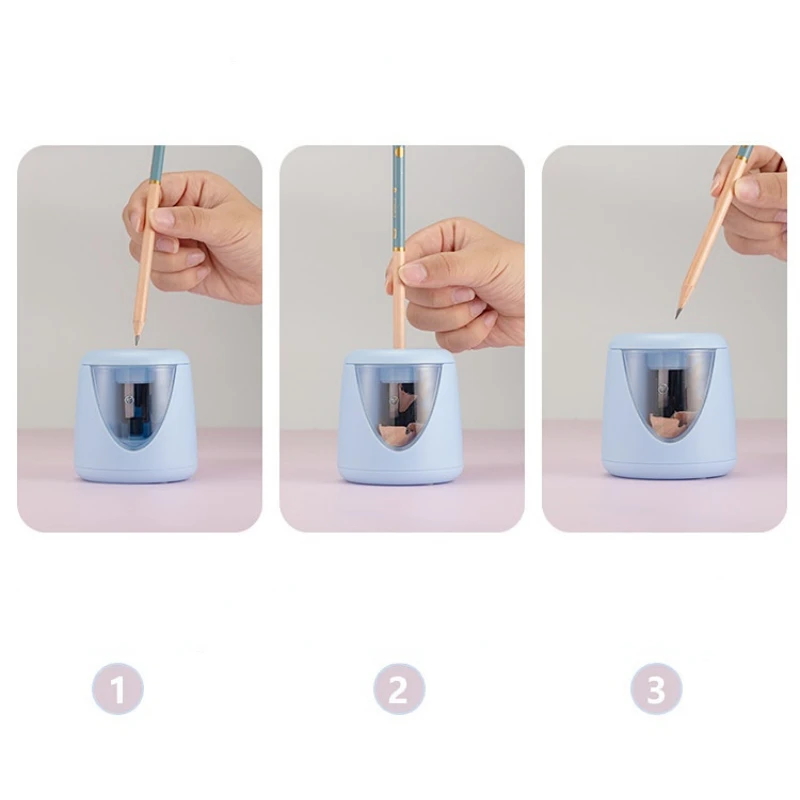 1

2

3