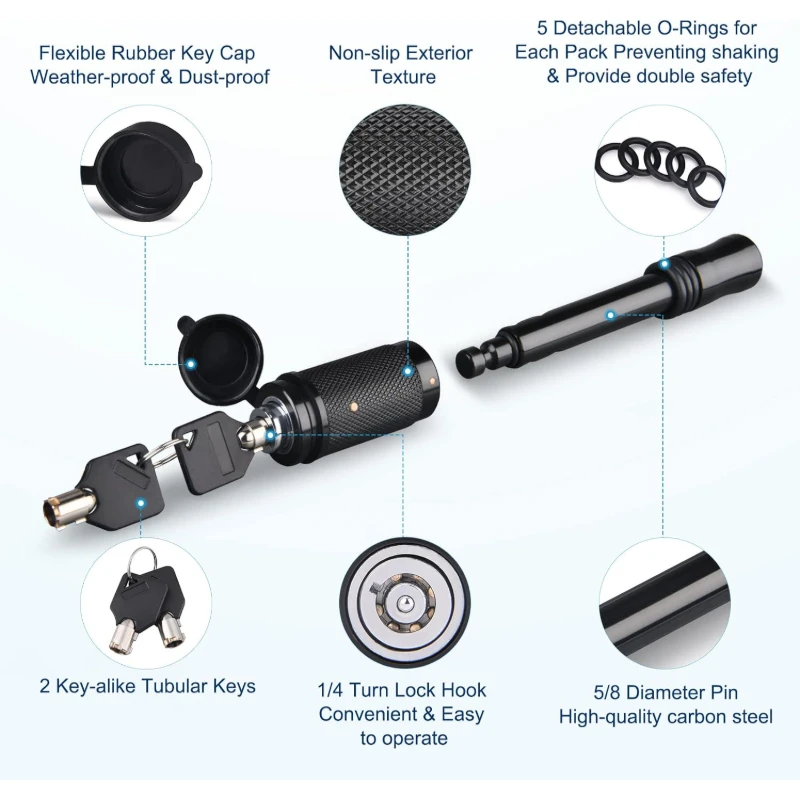 Flexible Rubber Key Cap
Weather-proof & Dust-proof

Non-slip Exterior
Texture

5 Detachable O-Rings for
Each Pack Preventing shaking
& Provide double safety

2 Key-alike Tubular Keys

1/4 Turn Lock Hook
Convenient & Easy
to operate

5/8 Diameter Pin
High-quality carbon steel