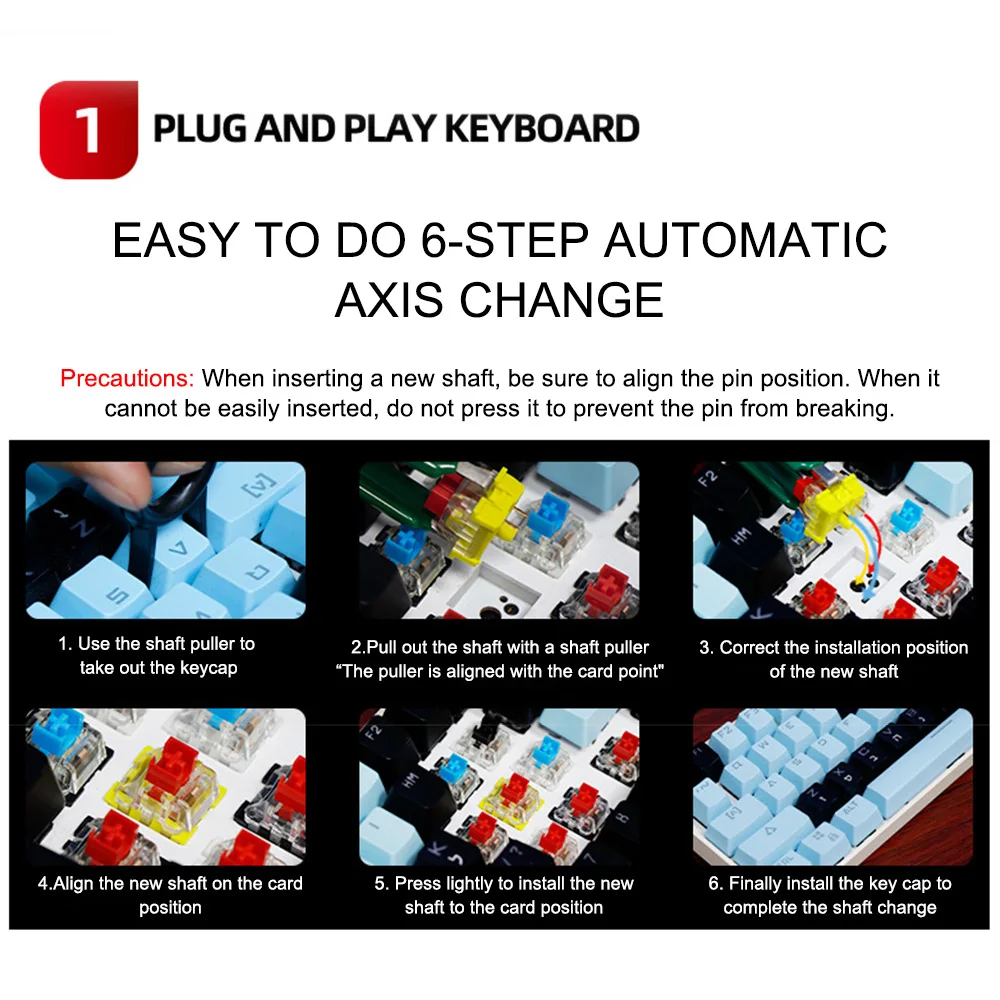 1 PLUG AND PLAY KEYBOARD

EASY TO DO 6-STEP AUTOMATIC AXIS CHANGE

Precautions: When inserting a new shaft, be sure to align the pin position. When it cannot be easily inserted, do not press it to prevent the pin from breaking.

1. Use the shaft puller to take out the keycap

2.Pull out the shaft with a shaft puller "The puller is aligned with the card point"

3. Correct the installation position of the new shaft

4.Align the new shaft on the card position

5. Press lightly to install the new shaft to the card position

6. Finally install the key cap to complete the shaft change