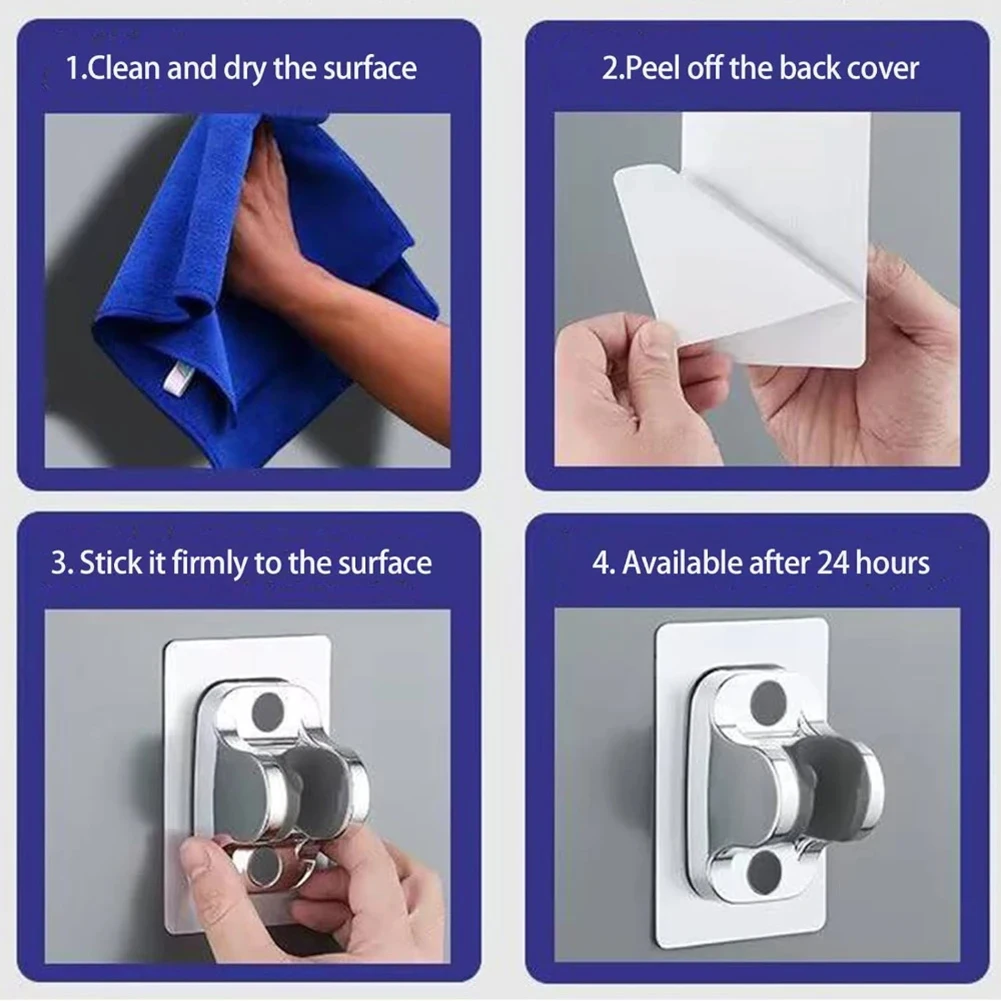 1.Clean and dry the surface

2.Peel off the back cover

3. Stick it firmly to the surface

4. Available after 24 hours