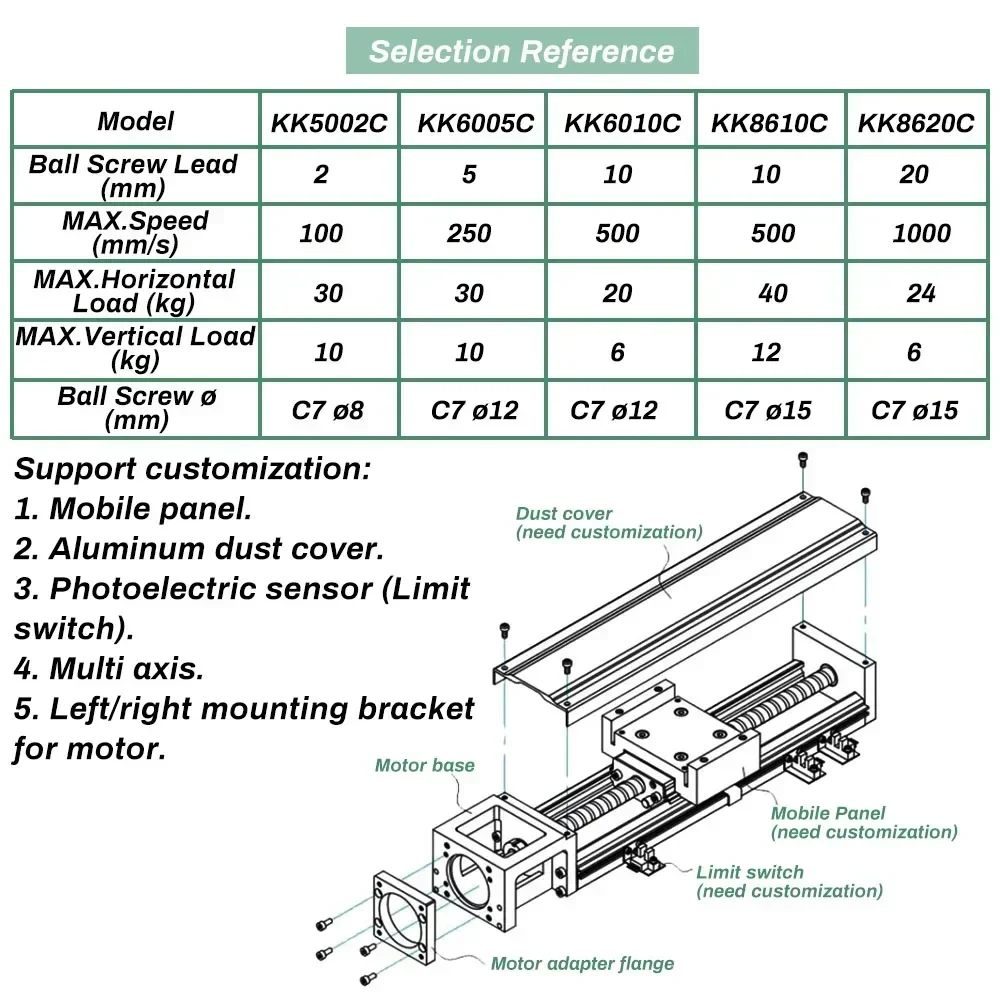 Selection Reference

| Model | KK5002C | KK6005C | KK6010C | KK8610C | KK8620C |
|---|---|---|---|---|---|
| Ball Screw Lead (mm) | 2 | 5 | 10 | 10 | 20 |
| MAX.Speed (mm/s) | 100 | 250 | 500 | 500 | 1000 |
| MAX.Horizontal Load (kg) | 30 | 30 | 20 | 40 | 24 |
| MAX.Vertical Load (kg) | 10 | 10 | 6 | 12 | 6 |
| Ball Screw ø (mm) | C7 ø8 | C7 ø12 | C7 ø12 | C7 ø15 | C7 ø15 |

Support customization:
1. Mobile panel.
2. Aluminum dust cover.
3. Photoelectric sensor (Limit switch).
4. Multi axis.
5. Left/right mounting bracket for motor.

Dust cover
(need customization)

Motor base

Mobile Panel
(need customization)

Limit switch
(need customization)

Motor adapter flange