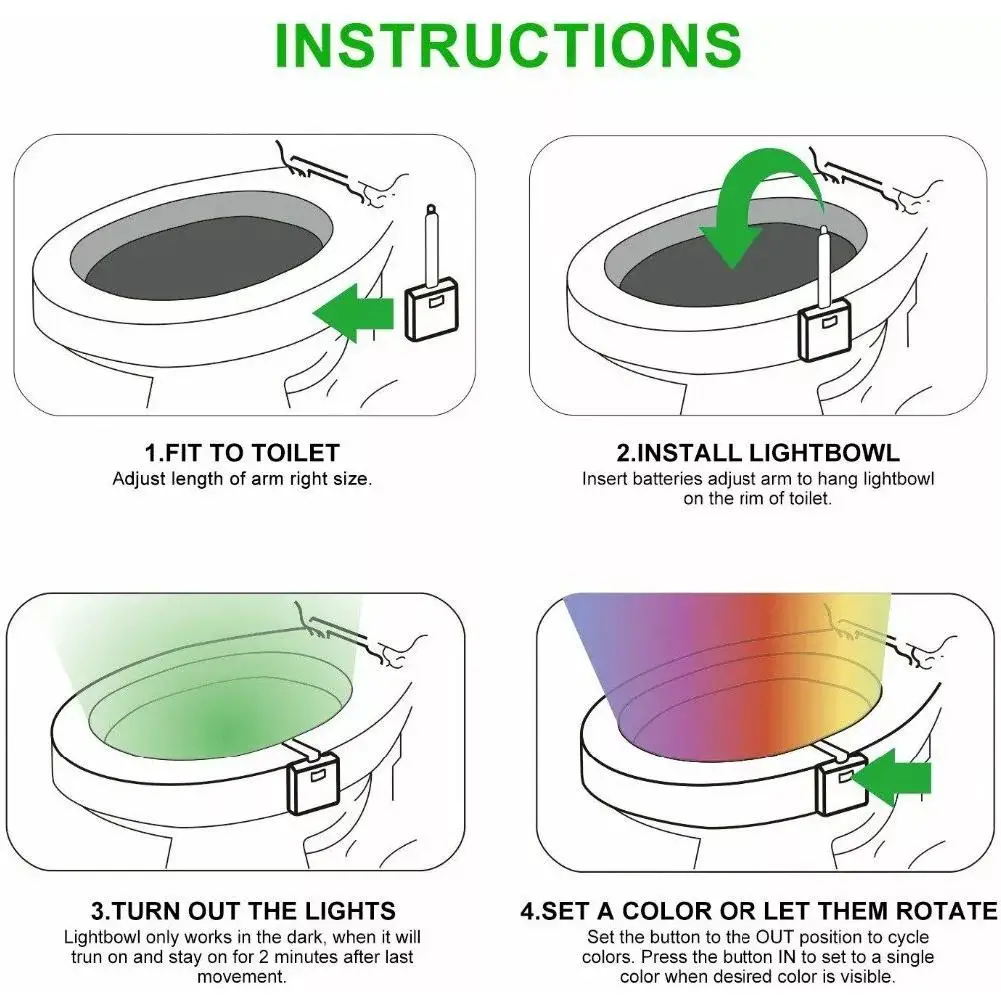 INSTRUCTIONS

1.FIT TO TOILET
Adjust length of arm right size.

2.INSTALL LIGHTBOWL
Insert batteries adjust arm to hang lightbowl on the rim of toilet.

3.TURN OUT THE LIGHTS
Lightbowl only works in the dark, when it will trun on and stay on for 2 minutes after last movement.

4.SET A COLOR OR LET THEM ROTATE
Set the button to the OUT position to cycle colors. Press the button IN to set to a single color when desired color is visible.