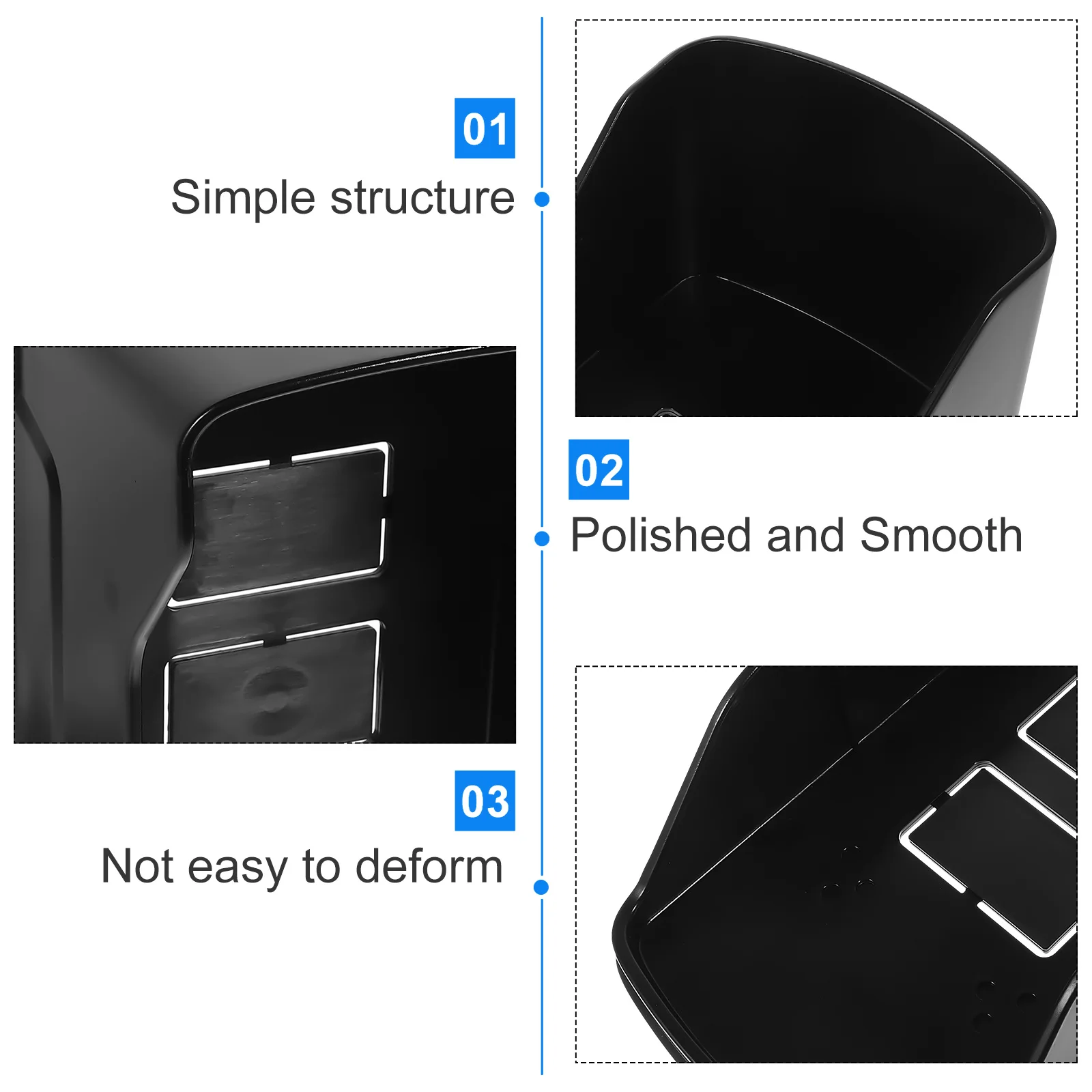 01
Simple structure

02
Polished and Smooth

03
Not easy to deform