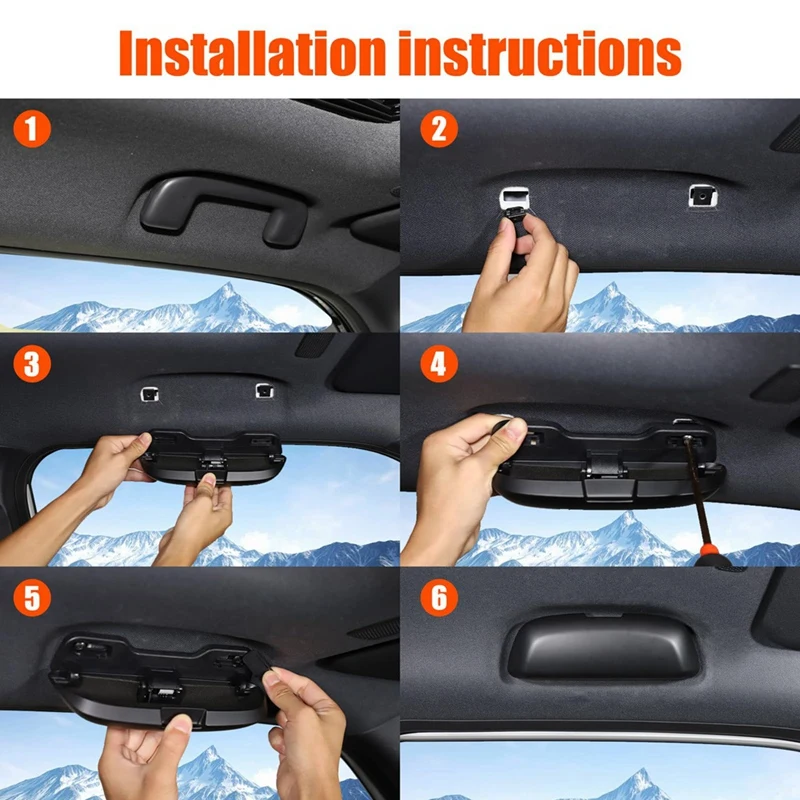 Installation instructions

1

2

3

4

5

6