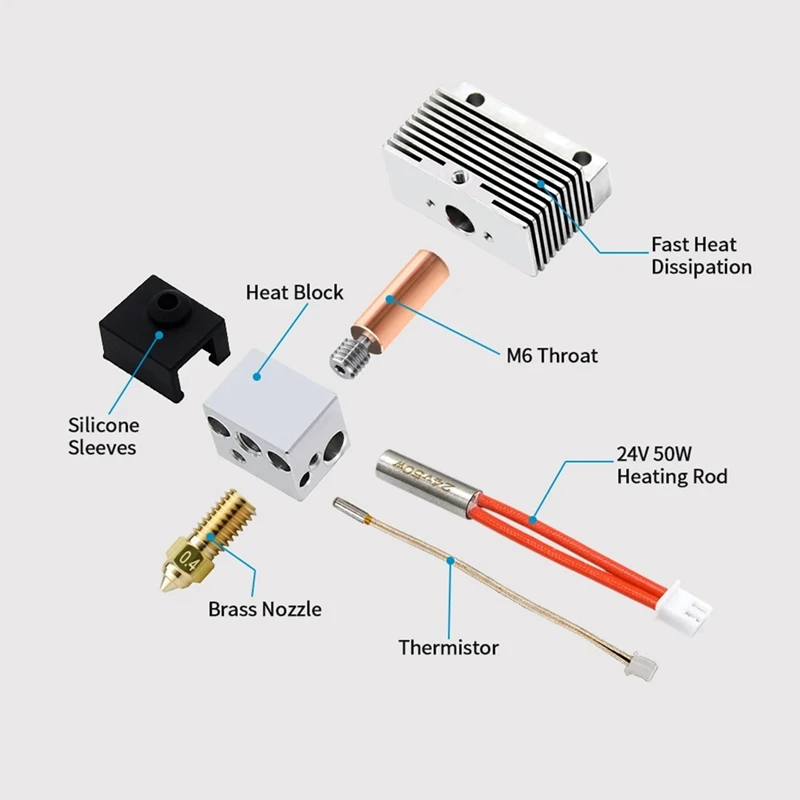 Fast Heat Dissipation

Heat Block

M6 Throat

Silicone Sleeves

24V 50W Heating Rod

24V50W

0.4

Brass Nozzle

Thermistor