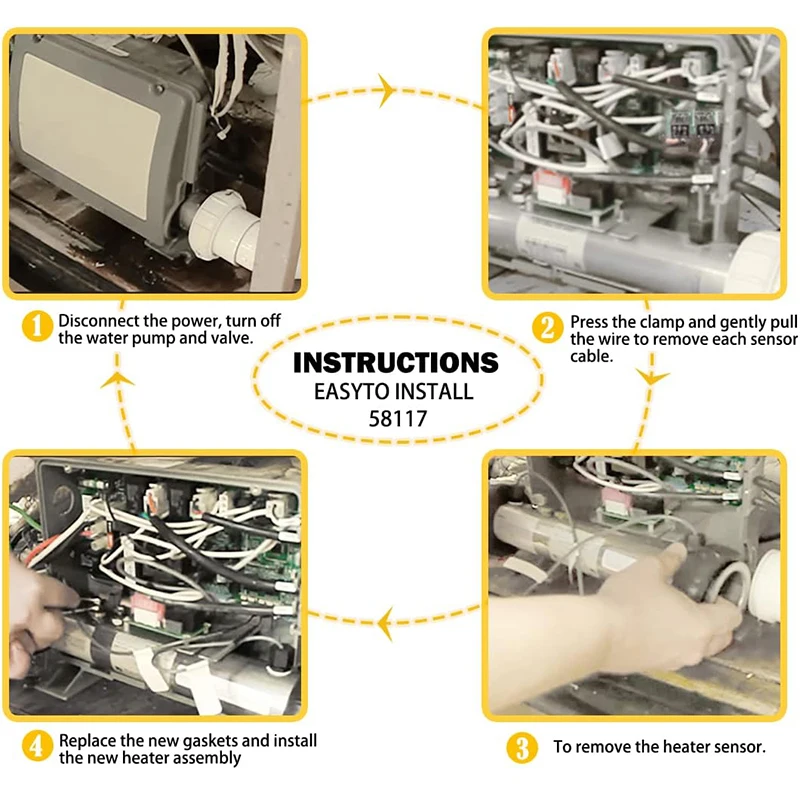 1 Disconnect the power, turn off the water pump and valve.

2 Press the clamp and gently pull the wire to remove each sensor cable.

INSTRUCTIONS
EASYTO INSTALL
58117

4 Replace the new gaskets and install the new heater assembly

3 To remove the heater sensor.