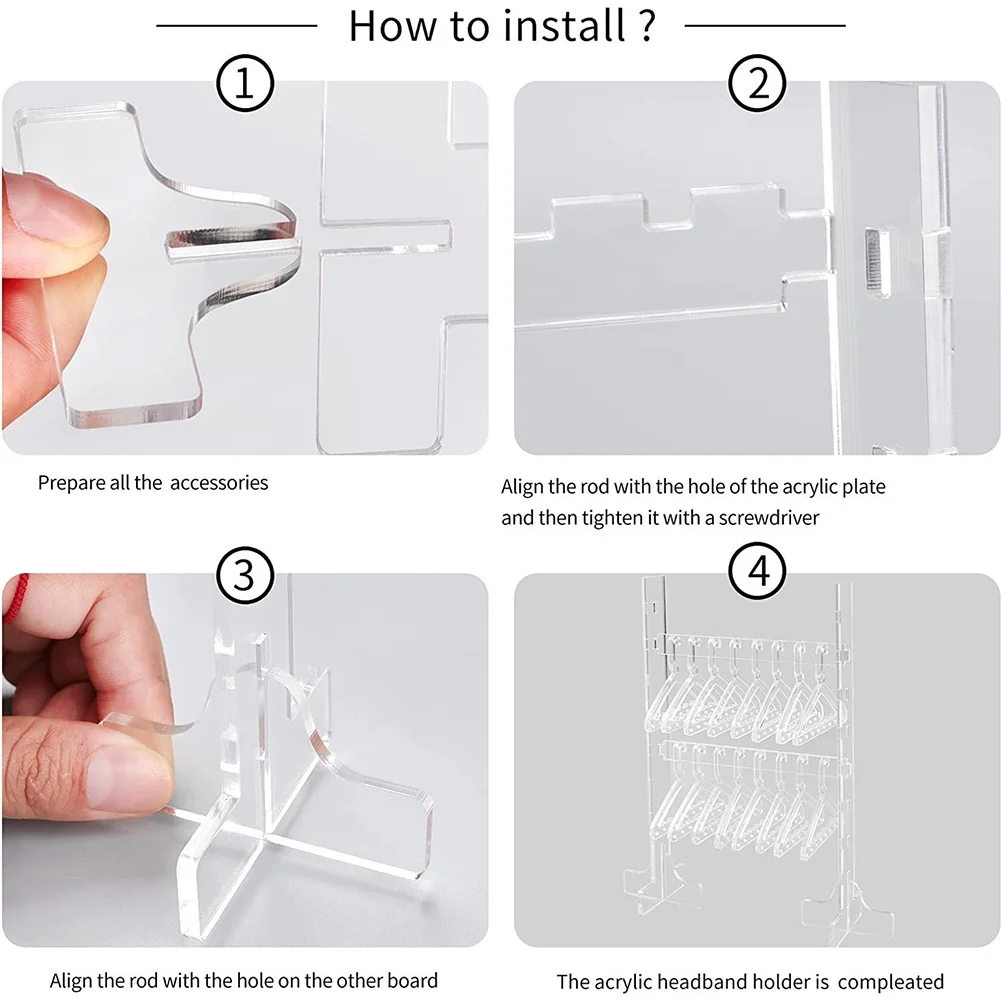 How to install ?

①

Prepare all the accessories

②

Align the rod with the hole of the acrylic plate and then tighten it with a screwdriver

③

Align the rod with the hole on the other board

④

The acrylic headband holder is compleated