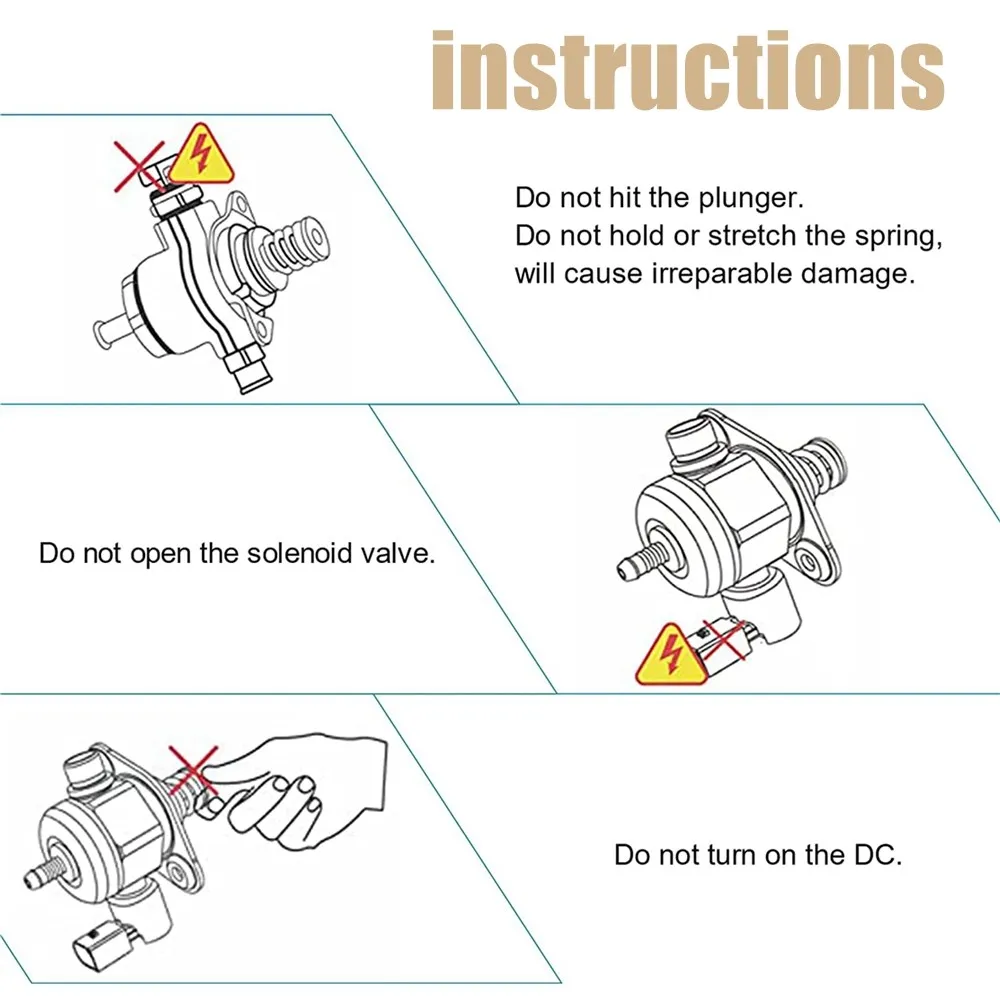 instructions

Do not hit the plunger.
Do not hold or stretch the spring, will cause irreparable damage.

Do not open the solenoid valve.

Do not turn on the DC.