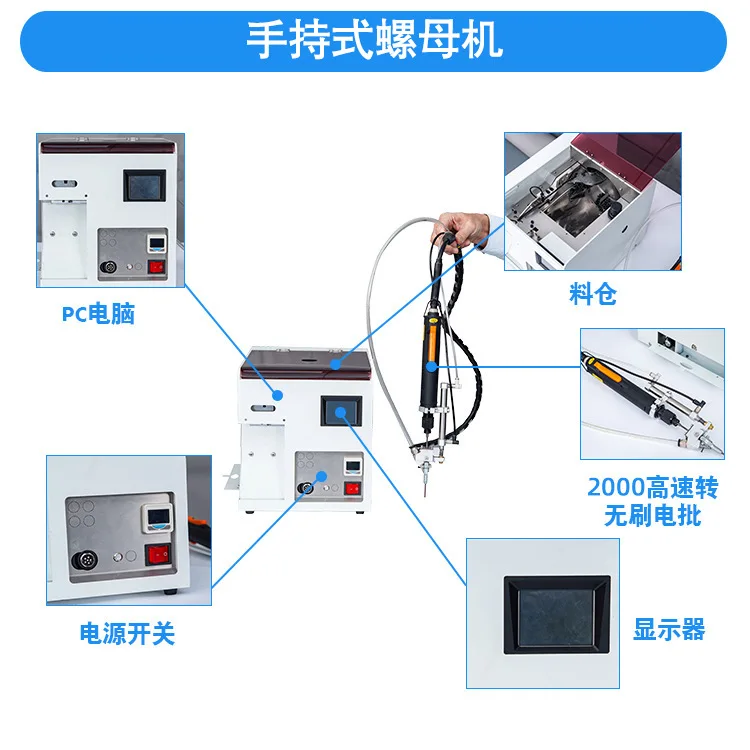 手持式螺母机

PC电脑

料仓

2000高速转
无刷电批

电源开关

显示器