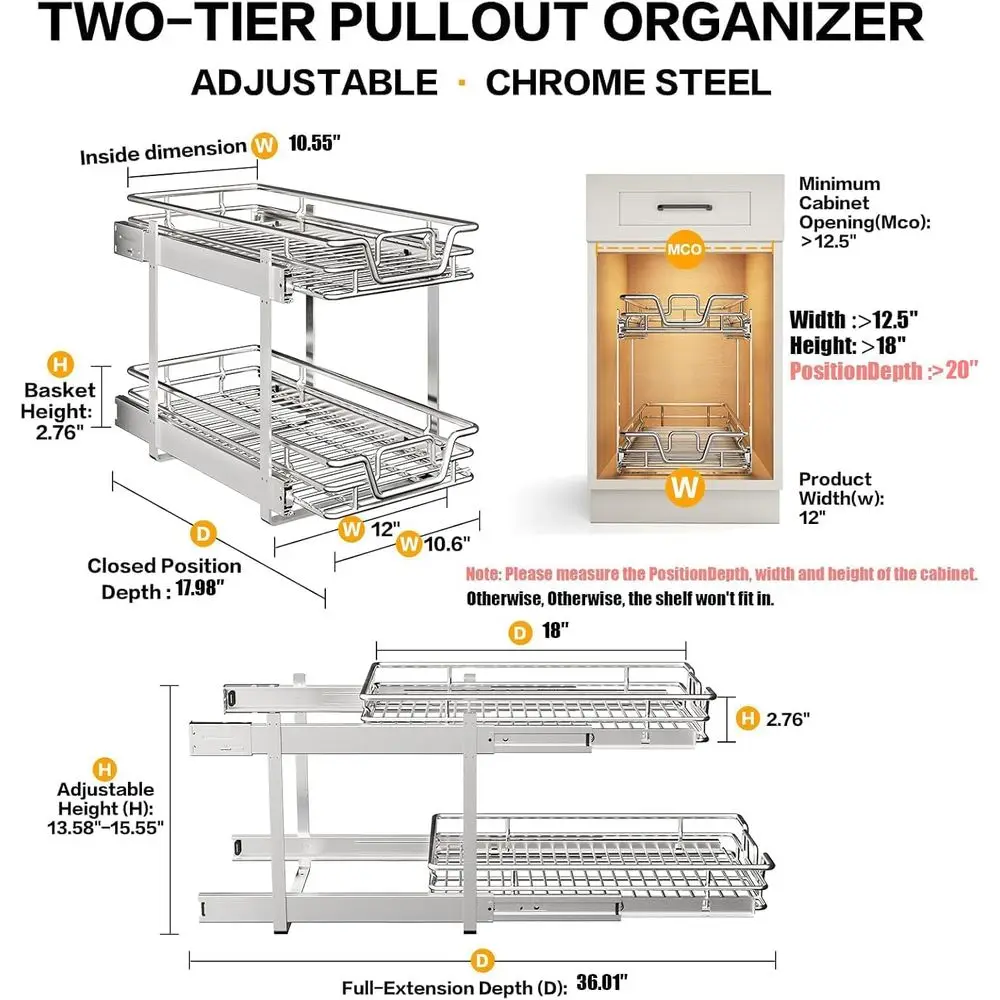 TWO-TIER PULLOUT ORGANIZER

ADJUSTABLE · CHROME STEEL

Inside dimension W 10.55"

H Basket Height: 2.76"

W 12"

W 10.6"

D Closed Position Depth : 17.98"

Minimum Cabinet Opening(Mco): >12.5"

MCO

Width :>12.5"
Height: >18"
PositionDepth :>20"

W

Product Width(w): 12"

Note: Please measure the PositionDepth, width and height of the cabinet. Otherwise, Otherwise, the shelf won't fit in.

D 18"

H 2.76"

H Adjustable Height (H): 13.58"-15.55"

D

Full-Extension Depth (D): 36.01"