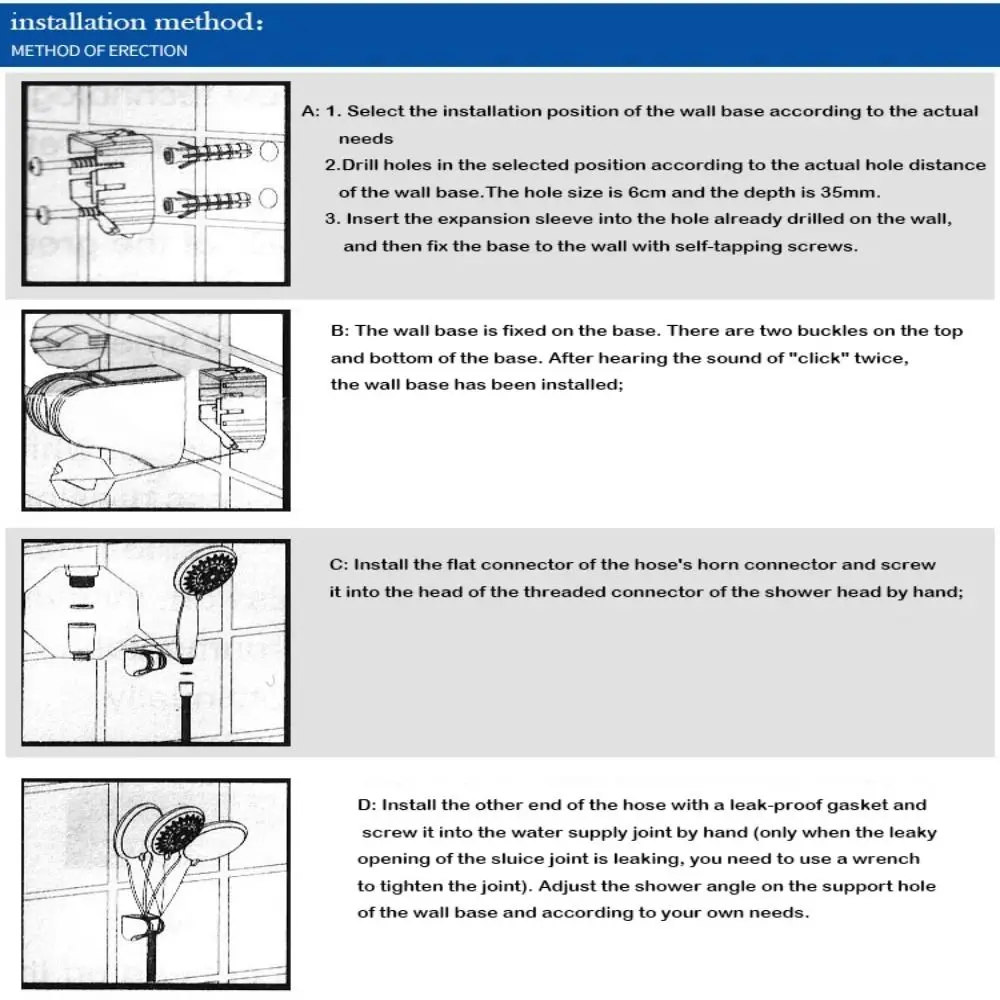 installation method:
METHOD OF ERECTION

A: 1. Select the installation position of the wall base according to the actual needs
2.Drill holes in the selected position according to the actual hole distance of the wall base.The hole size is 6cm and the depth is 35mm.
3. Insert the expansion sleeve into the hole already drilled on the wall, and then fix the base to the wall with self-tapping screws.

B: The wall base is fixed on the base. There are two buckles on the top and bottom of the base. After hearing the sound of "click" twice, the wall base has been installed;

C: Install the flat connector of the hose's horn connector and screw it into the head of the threaded connector of the shower head by hand;

D: Install the other end of the hose with a leak-proof gasket and screw it into the water supply joint by hand (only when the leaky opening of the sluice joint is leaking, you need to use a wrench to tighten the joint). Adjust the shower angle on the support hole of the wall base and according to your own needs.