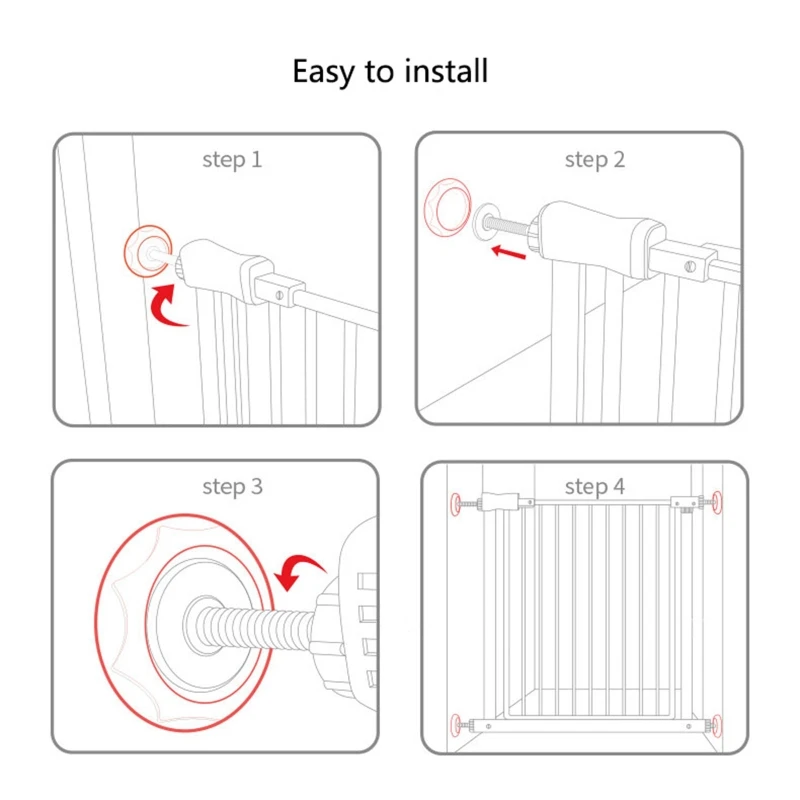 Easy to install

step 1

step 2

step 3

step 4