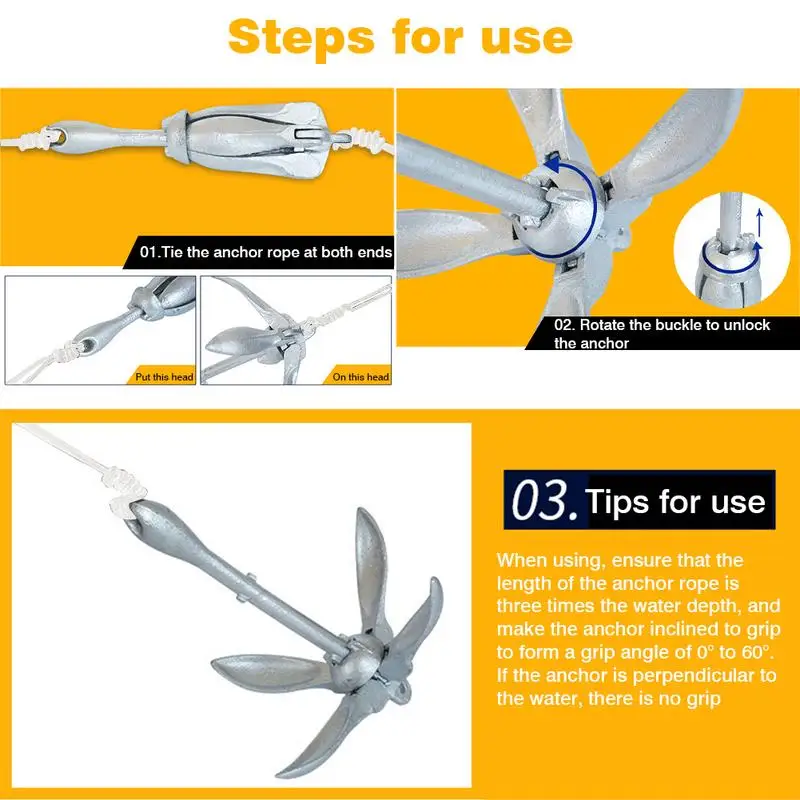 Steps for use

01.Tie the anchor rope at both ends

Put this head

On this head

02. Rotate the buckle to unlock the anchor

03. Tips for use

When using, ensure that the length of the anchor rope is three times the water depth, and make the anchor inclined to grip to form a grip angle of 0° to 60°. If the anchor is perpendicular to the water, there is no grip