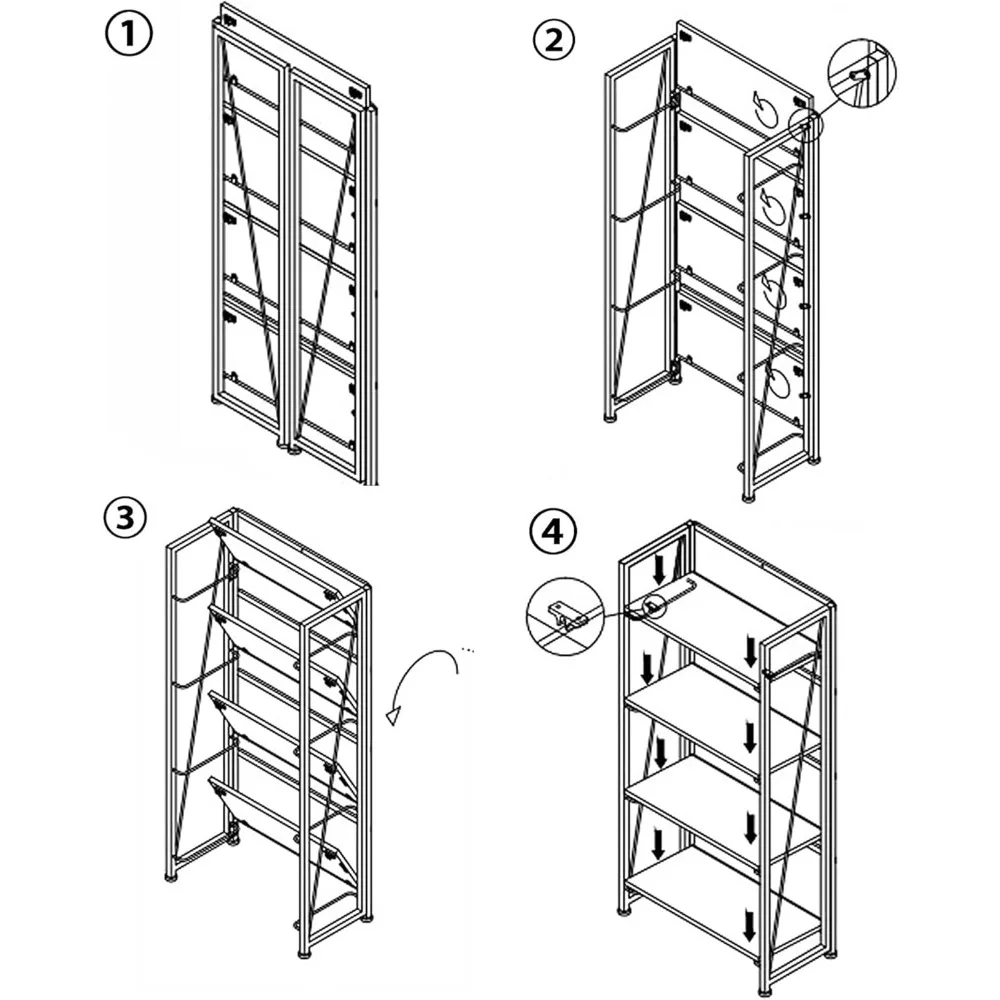 ①
②
③
④