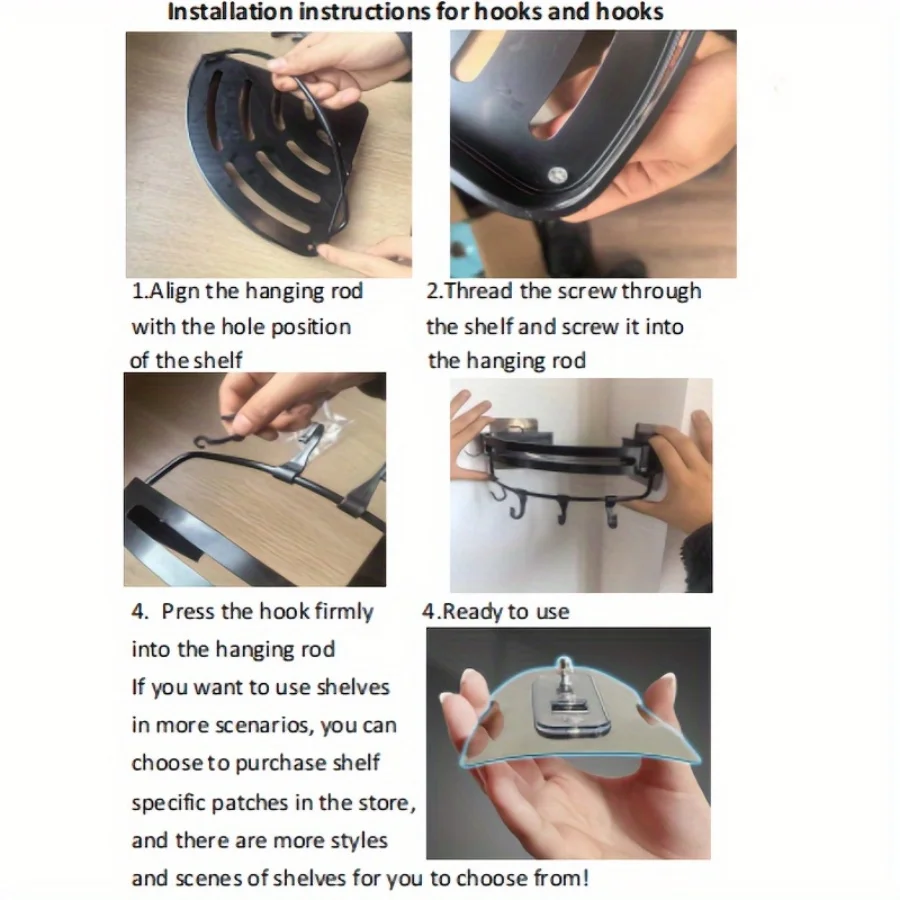 Installation instructions for hooks and hooks

1.Align the hanging rod with the hole position of the shelf

2.Thread the screw through the shelf and screw it into the hanging rod

4. Press the hook firmly into the hanging rod

4.Ready to use

If you want to use shelves in more scenarios, you can choose to purchase shelf specific patches in the store, and there are more styles and scenes of shelves for you to choose from!