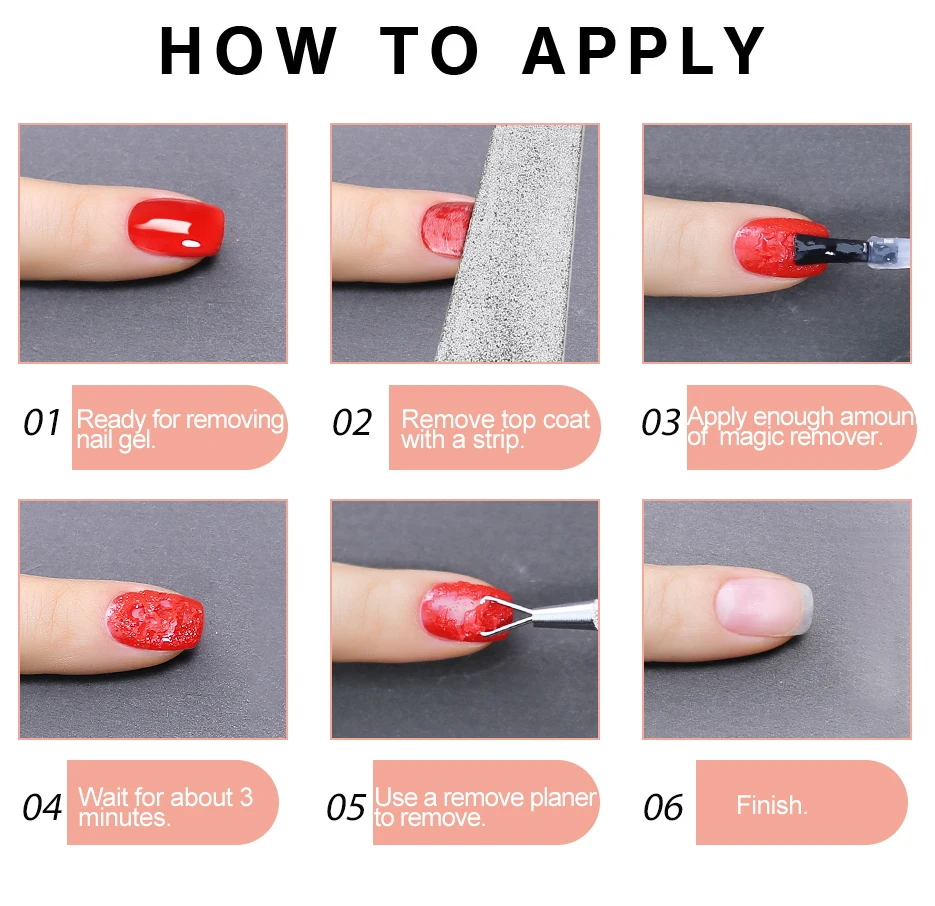 HOW TO APPLY

01 Ready for removing nail gel.

02 Remove top coat with a strip.

03 Apply enough amoun of magic remover.

04 Wait for about 3 minutes.

05 Use a remove planer to remove.

06 Finish.