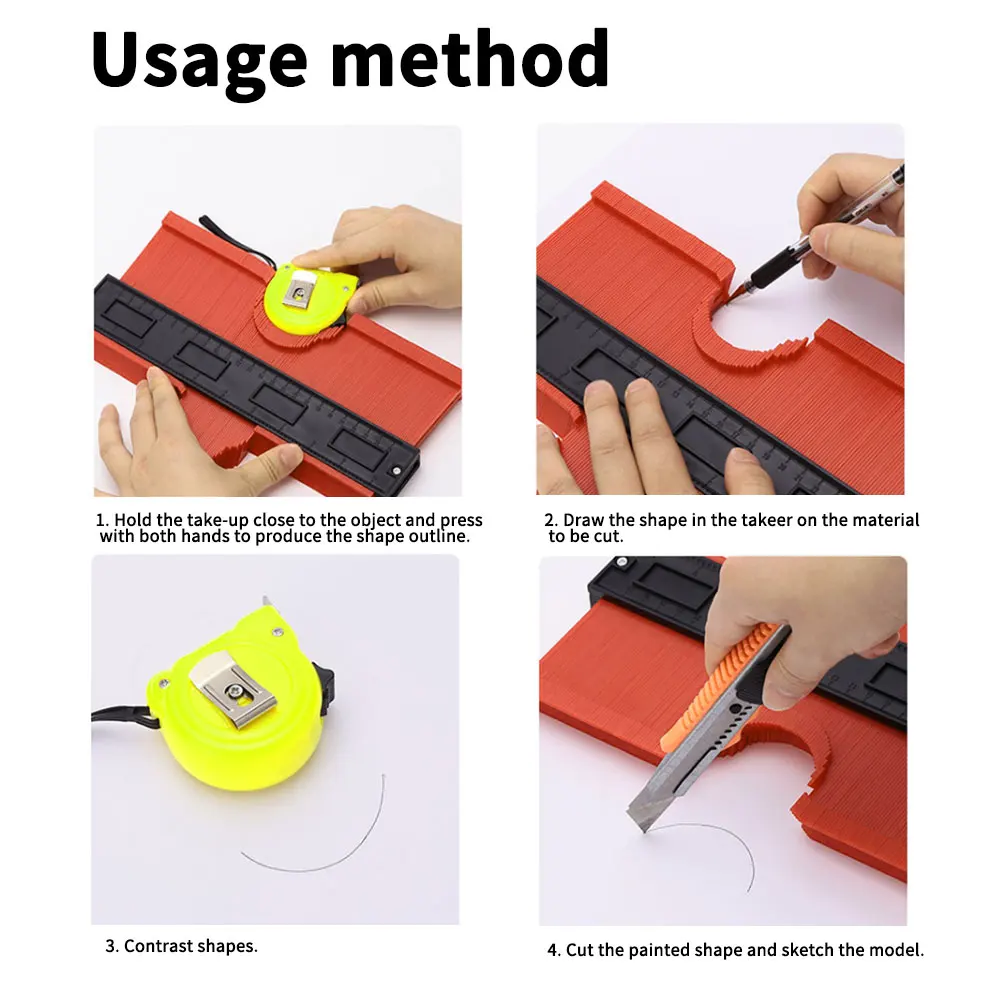 Usage method

1. Hold the take-up close to the object and press with both hands to produce the shape outline.

2. Draw the shape in the takeer on the material to be cut.

3. Contrast shapes.

4. Cut the painted shape and sketch the model.