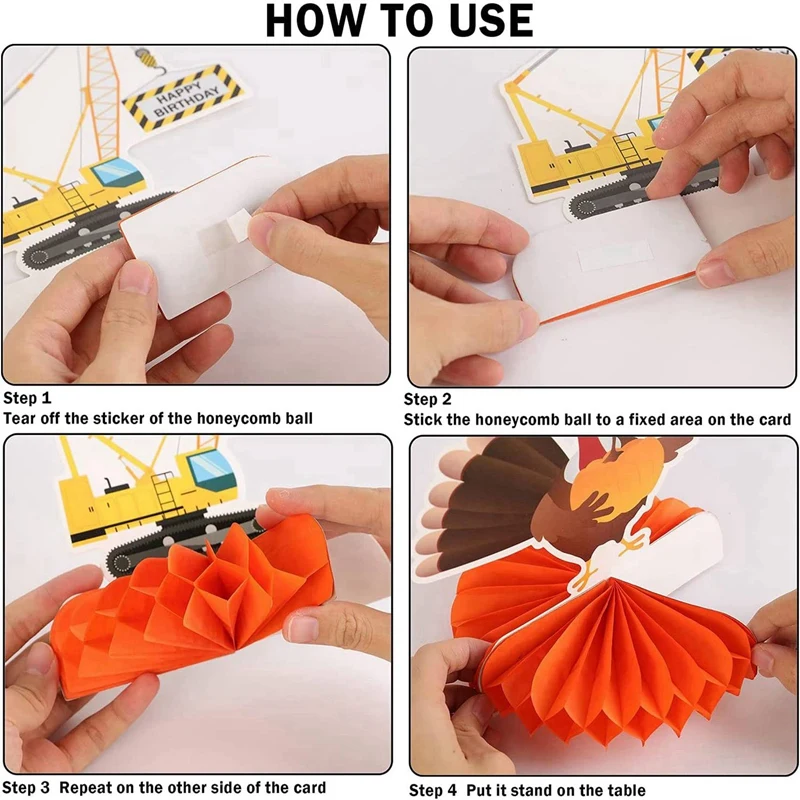 HOW TO USE

HAPPY BIRTHDAY

Step 1
Tear off the sticker of the honeycomb ball

Step 2
Stick the honeycomb ball to a fixed area on the card

Step 3 Repeat on the other side of the card

Step 4 Put it stand on the table