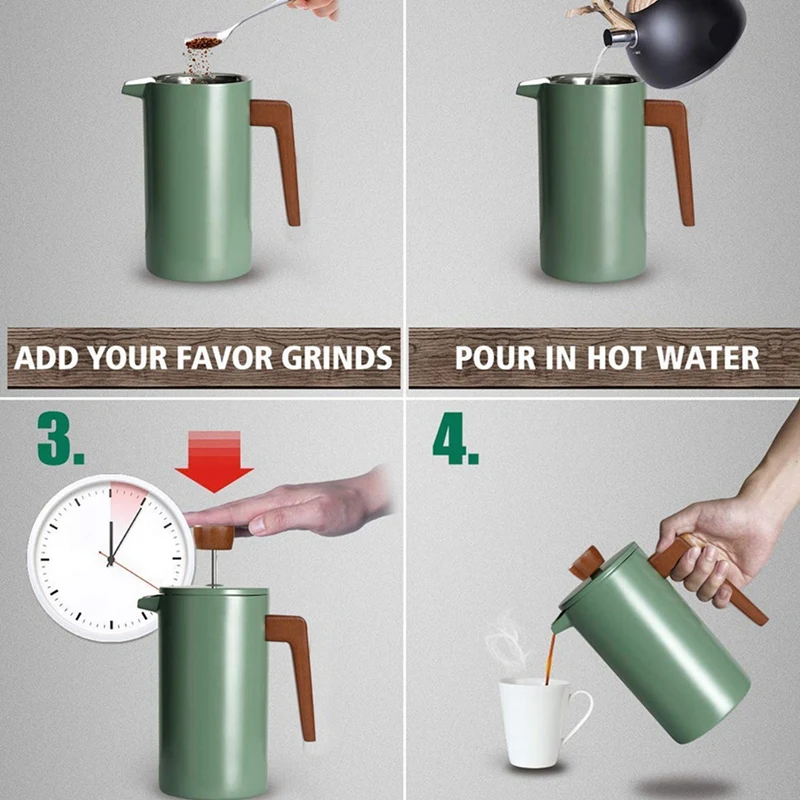 ADD YOUR FAVOR GRINDS

POUR IN HOT WATER

3.

4.