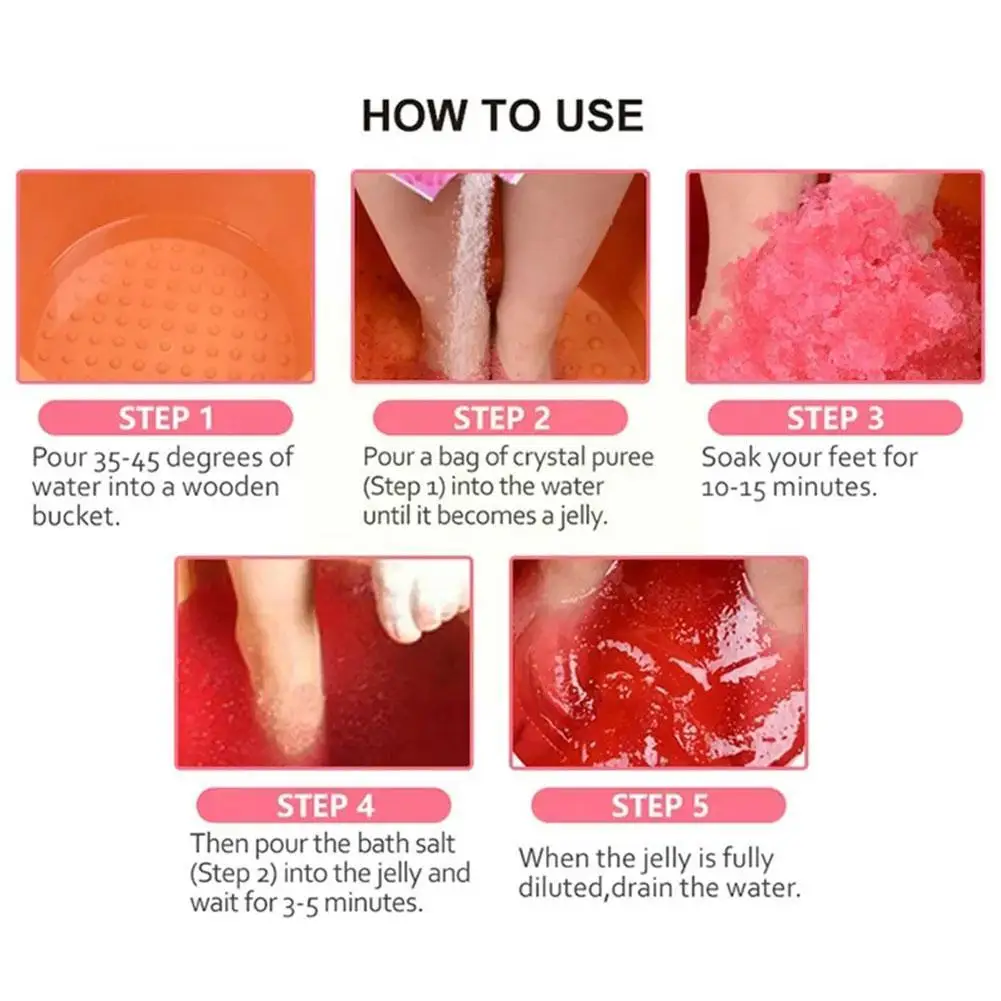 HOW TO USE

STEP 1
Pour 35-45 degrees of water into a wooden bucket.

STEP 2
Pour a bag of crystal puree (Step 1) into the water until it becomes a jelly.

STEP 3
Soak your feet for 10-15 minutes.

STEP 4
Then pour the bath salt (Step 2) into the jelly and wait for 3-5 minutes.

STEP 5
When the jelly is fully diluted,drain the water.