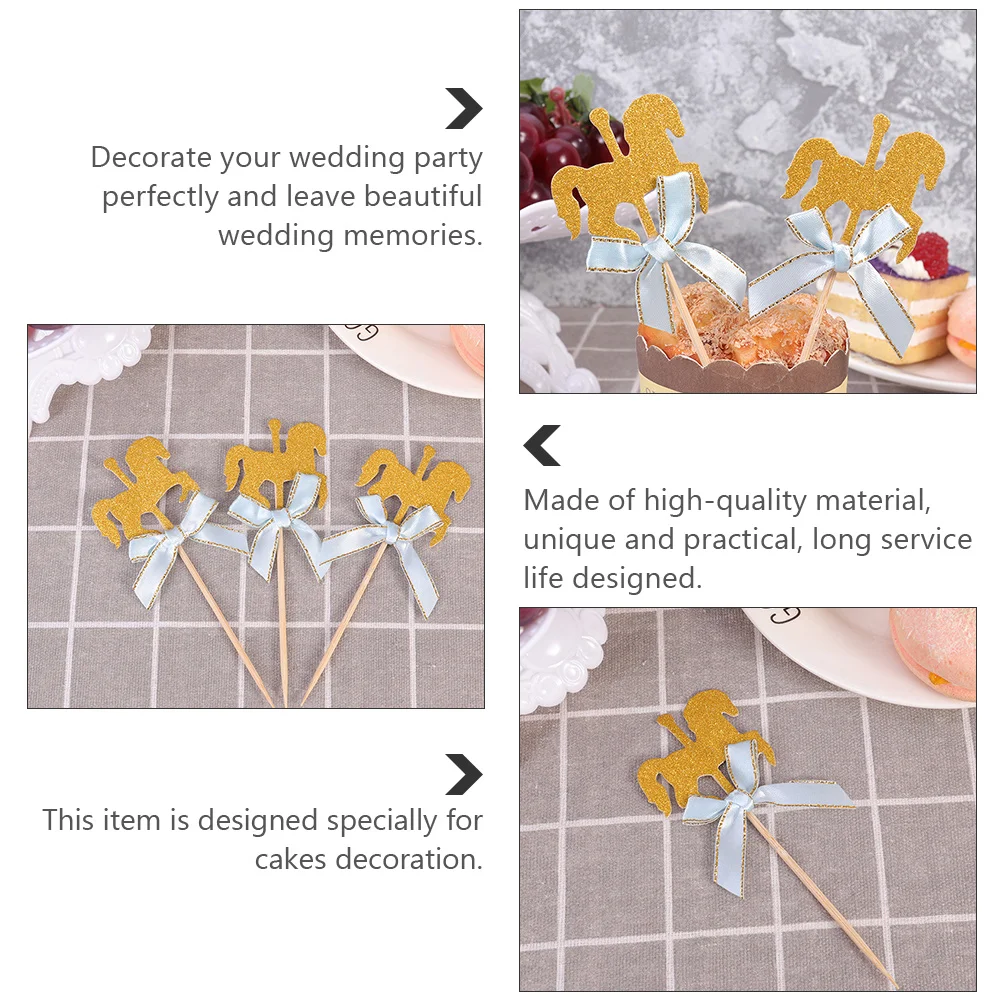 Decorate your wedding party perfectly and leave beautiful wedding memories.

Made of high-quality material, unique and practical, long service life designed.

This item is designed specially for cakes decoration.