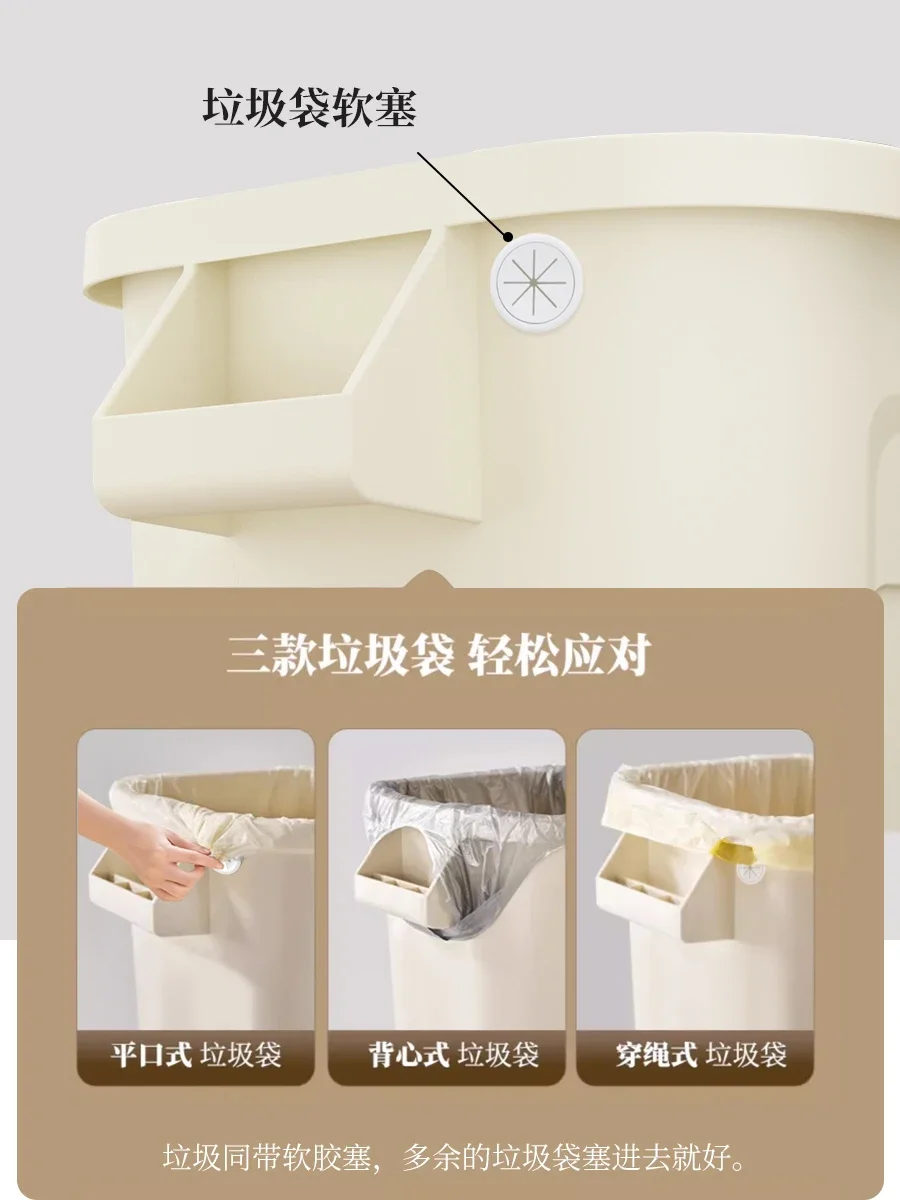 垃圾袋软塞

三款垃圾袋 轻松应对

平口式 垃圾袋

背心式 垃圾袋

穿绳式 垃圾袋

垃圾同带软胶塞，多余的垃圾袋塞进去就好。