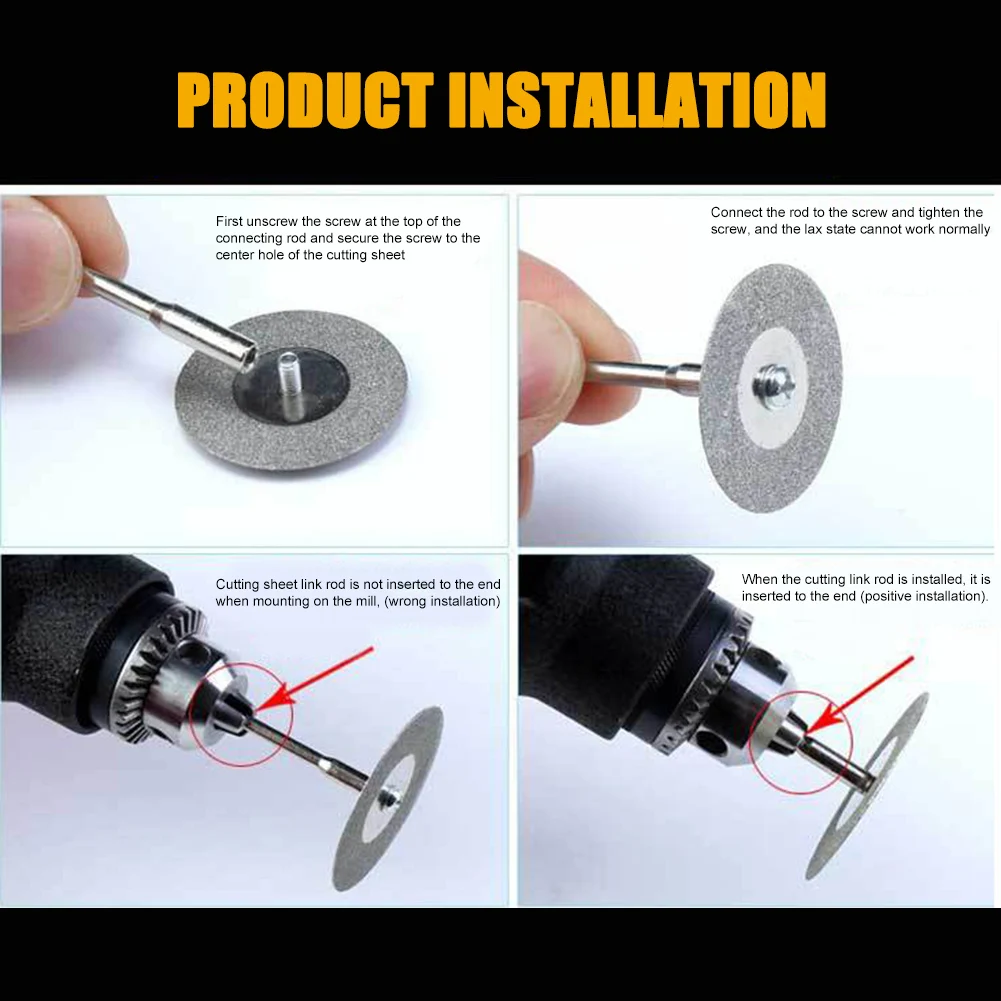 PRODUCT INSTALLATION

First unscrew the screw at the top of the connecting rod and secure the screw to the center hole of the cutting sheet

Connect the rod to the screw and tighten the screw, and the lax state cannot work normally

Cutting sheet link rod is not inserted to the end when mounting on the mill, (wrong installation)

When the cutting link rod is installed, it is inserted to the end (positive installation).