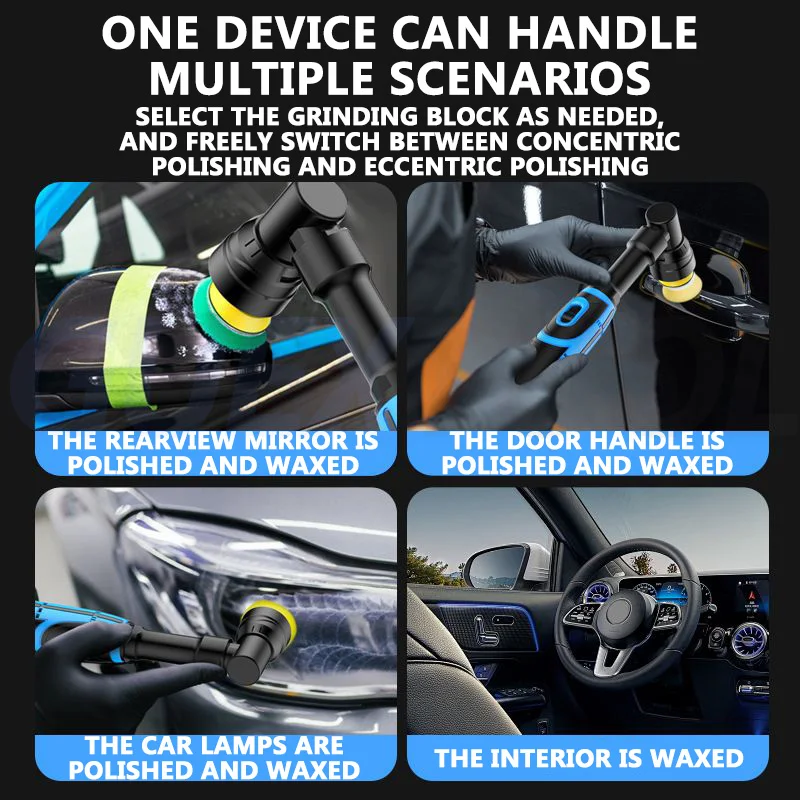 ONE DEVICE CAN HANDLE MULTIPLE SCENARIOS

SELECT THE GRINDING BLOCK AS NEEDED, AND FREELY SWITCH BETWEEN CONCENTRIC POLISHING AND ECCENTRIC POLISHING

THE REARVIEW MIRROR IS POLISHED AND WAXED

THE DOOR HANDLE IS POLISHED AND WAXED

THE CAR LAMPS ARE POLISHED AND WAXED

THE INTERIOR IS WAXED