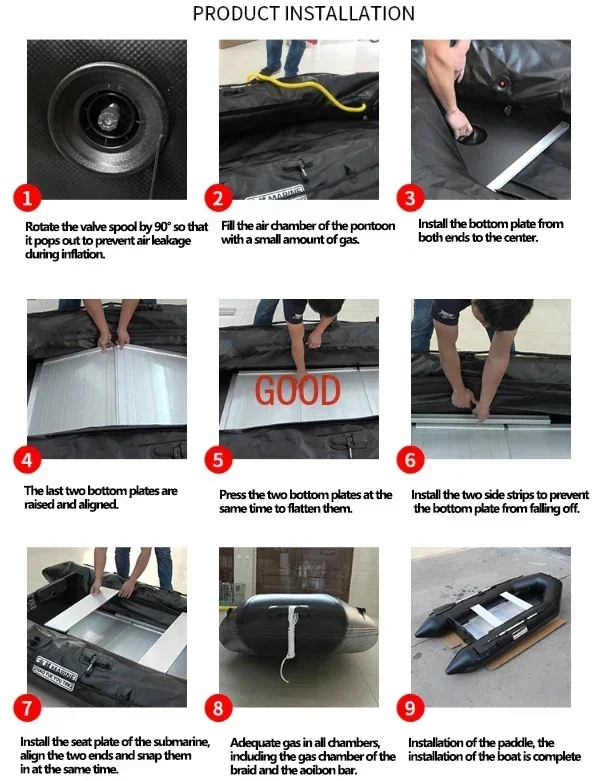 PRODUCT INSTALLATION

1

Rotate the valve spool by 90° so that it pops out to prevent air leakage during inflation.

2

Fill the air chamber of the pontoon with a small amount of gas.

3

Install the bottom plate from both ends to the center.

4

The last two bottom plates are raised and aligned.

GOOD

5

Press the two bottom plates at the same time to flatten them.

6

Install the two side strips to prevent the bottom plate from falling off.

7

Install the seat plate of the submarine, align the two ends and snap them in at the same time.

8

Adequate gas in all chambers, including the gas chamber of the braid and the aoibon bar.

9

Installation of the paddle, the installation of the boat is complete