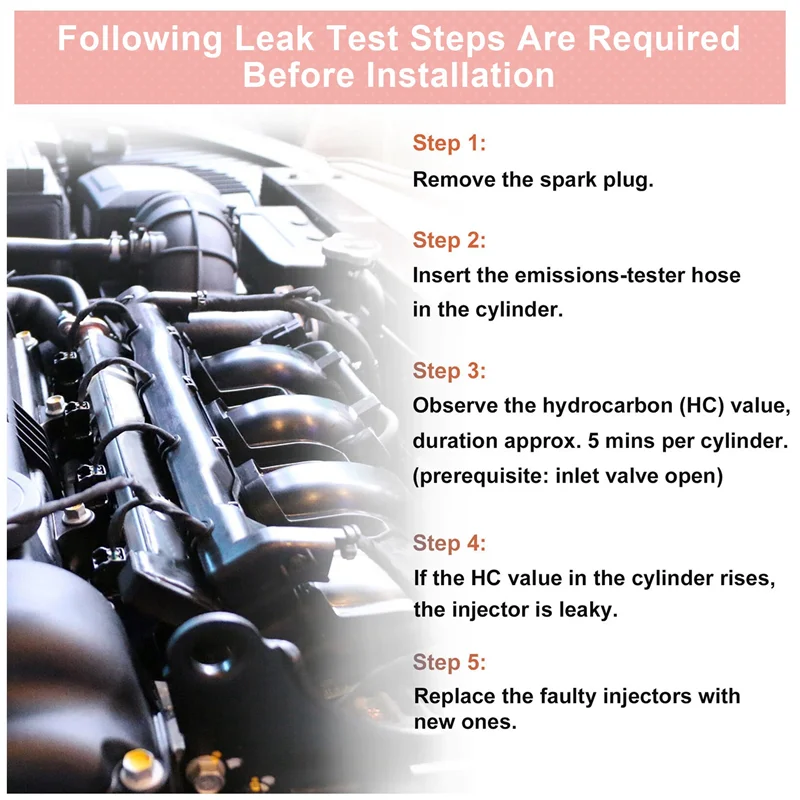 Following Leak Test Steps Are Required Before Installation

Step 1:
Remove the spark plug.

Step 2:
Insert the emissions-tester hose in the cylinder.

Step 3:
Observe the hydrocarbon (HC) value, duration approx. 5 mins per cylinder. (prerequisite: inlet valve open)

Step 4:
If the HC value in the cylinder rises, the injector is leaky.

Step 5:
Replace the faulty injectors with new ones.