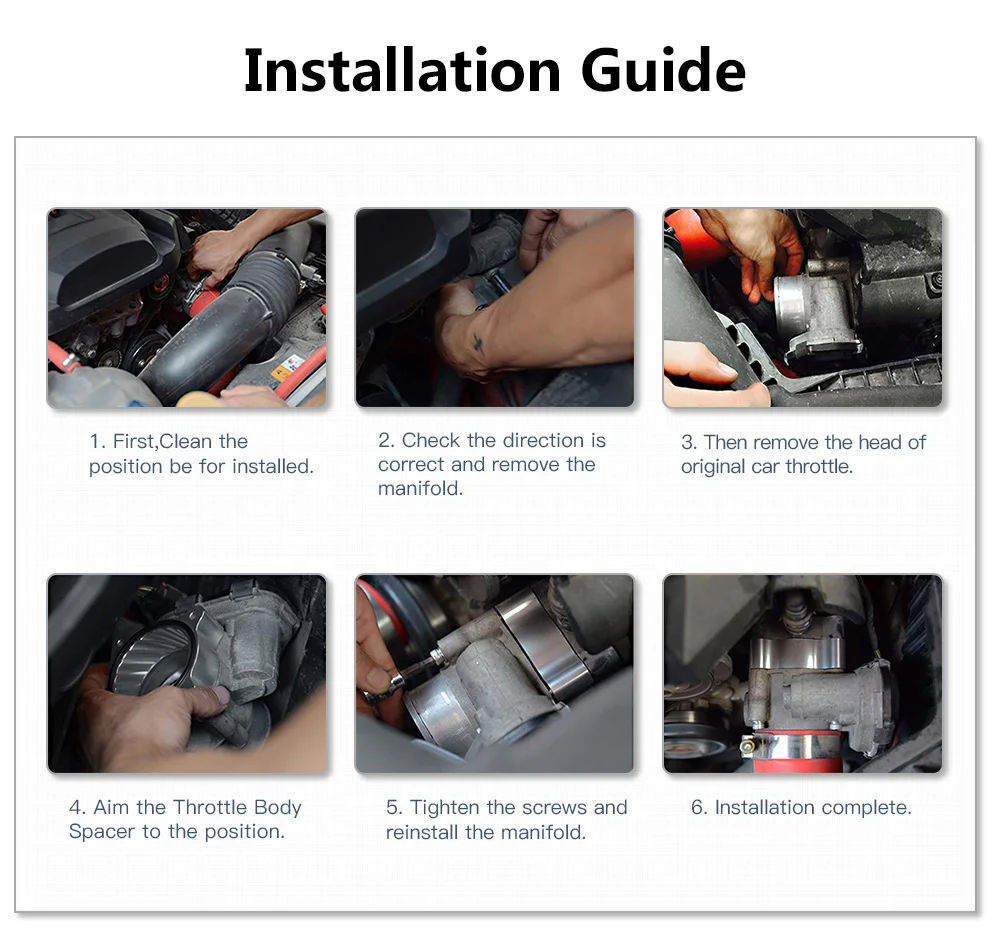 Installation Guide

1. First,Clean the position be for installed.

2. Check the direction is correct and remove the manifold.

3. Then remove the head of original car throttle.

4. Aim the Throttle Body Spacer to the position.

5. Tighten the screws and reinstall the manifold.

6. Installation complete.