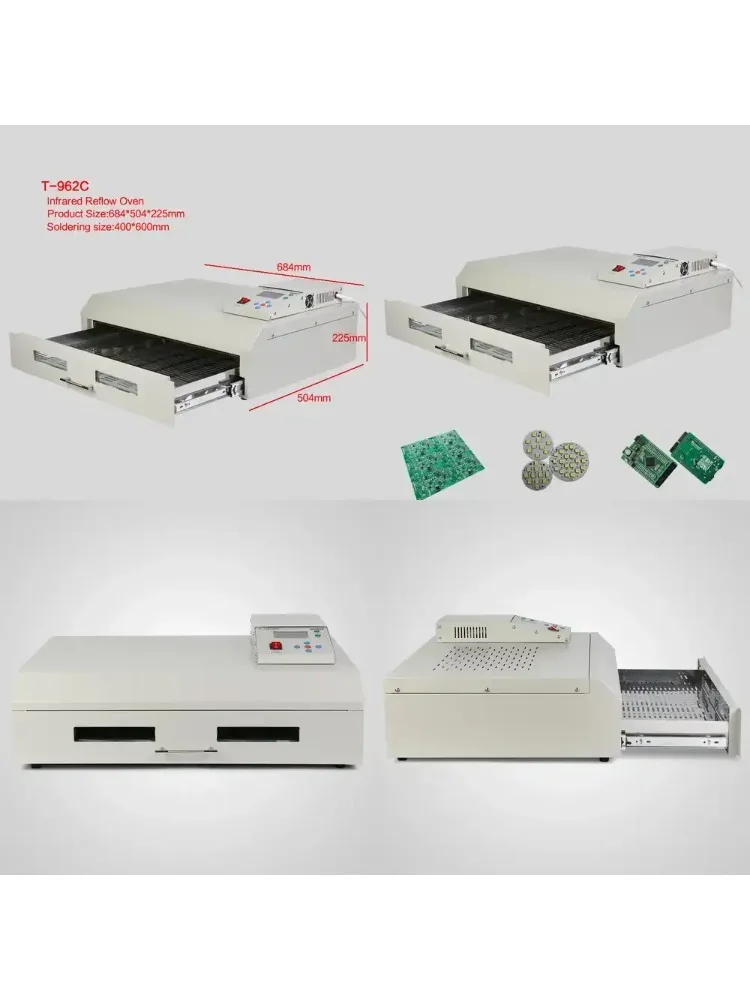 T-962C
Infrared Reflow Oven
Product Size:684*504*225mm
Soldering size:400*600mm

684mm
225mm
504mm