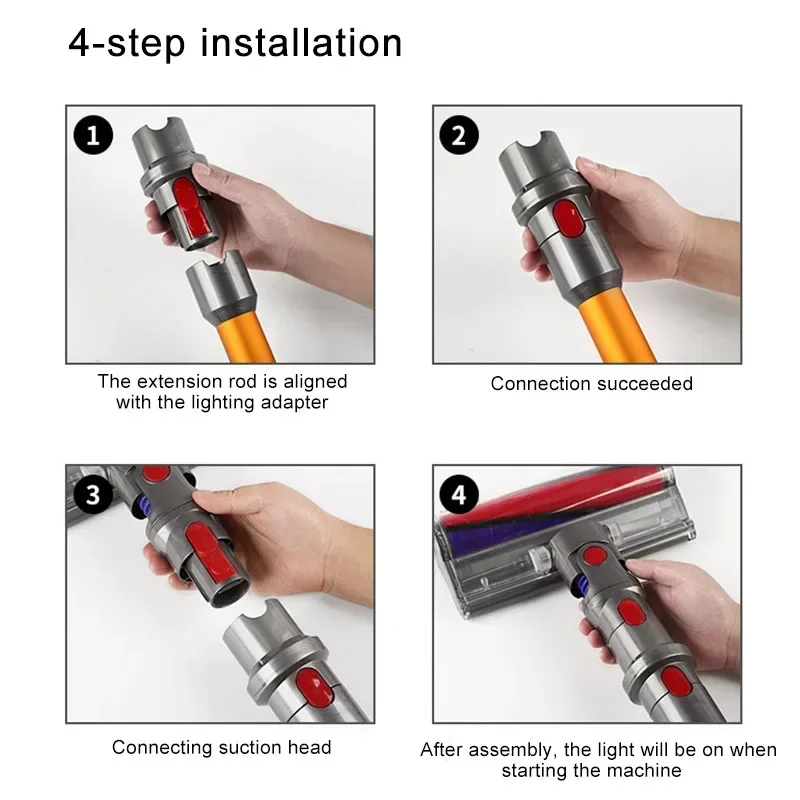 4-step installation

1

The extension rod is aligned with the lighting adapter

2

Connection succeeded

3

Connecting suction head

4

After assembly, the light will be on when starting the machine