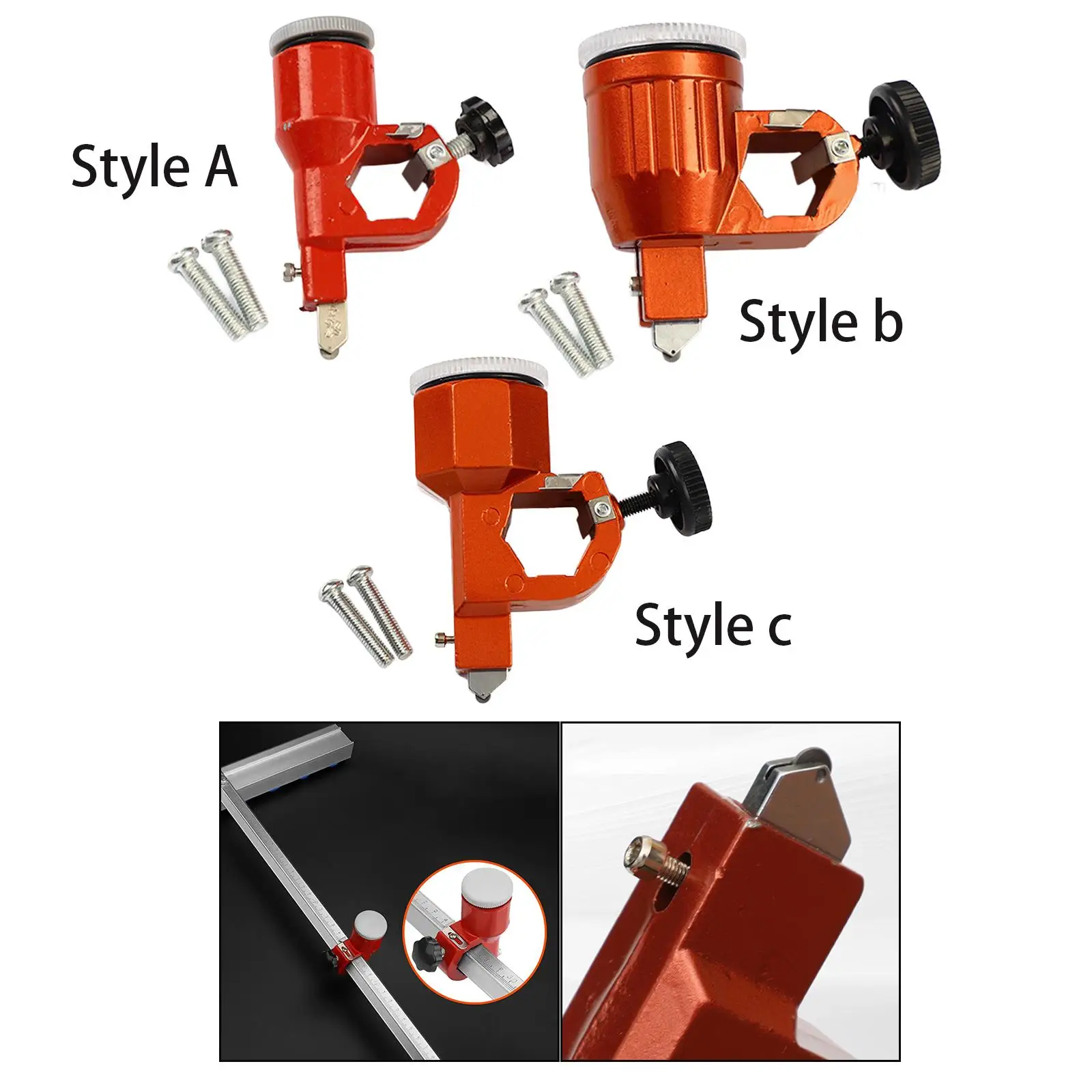 Style A

Style b

Style c