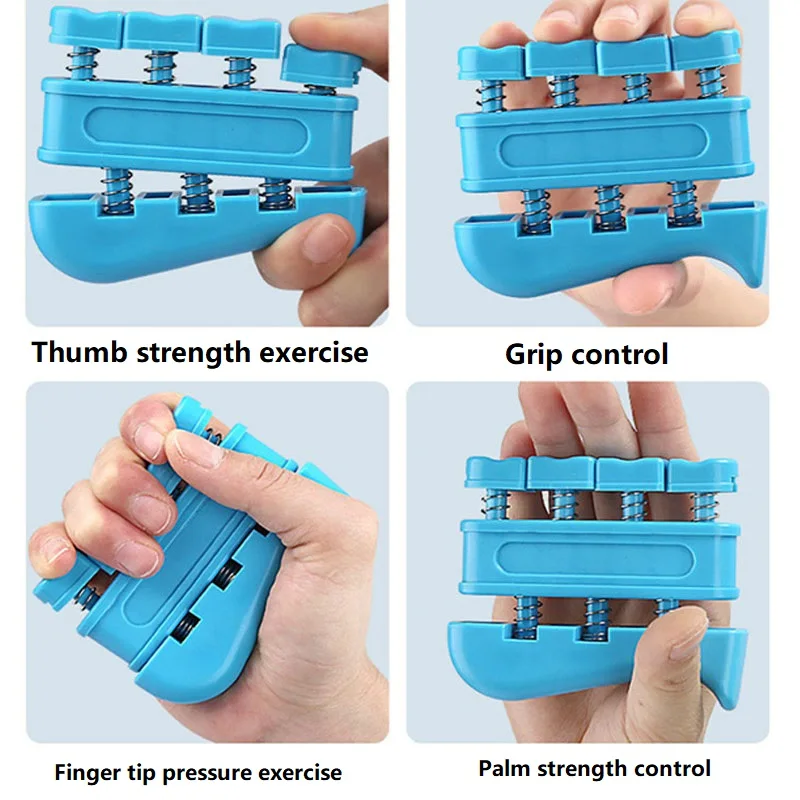 Thumb strength exercise

Grip control

Finger tip pressure exercise

Palm strength control