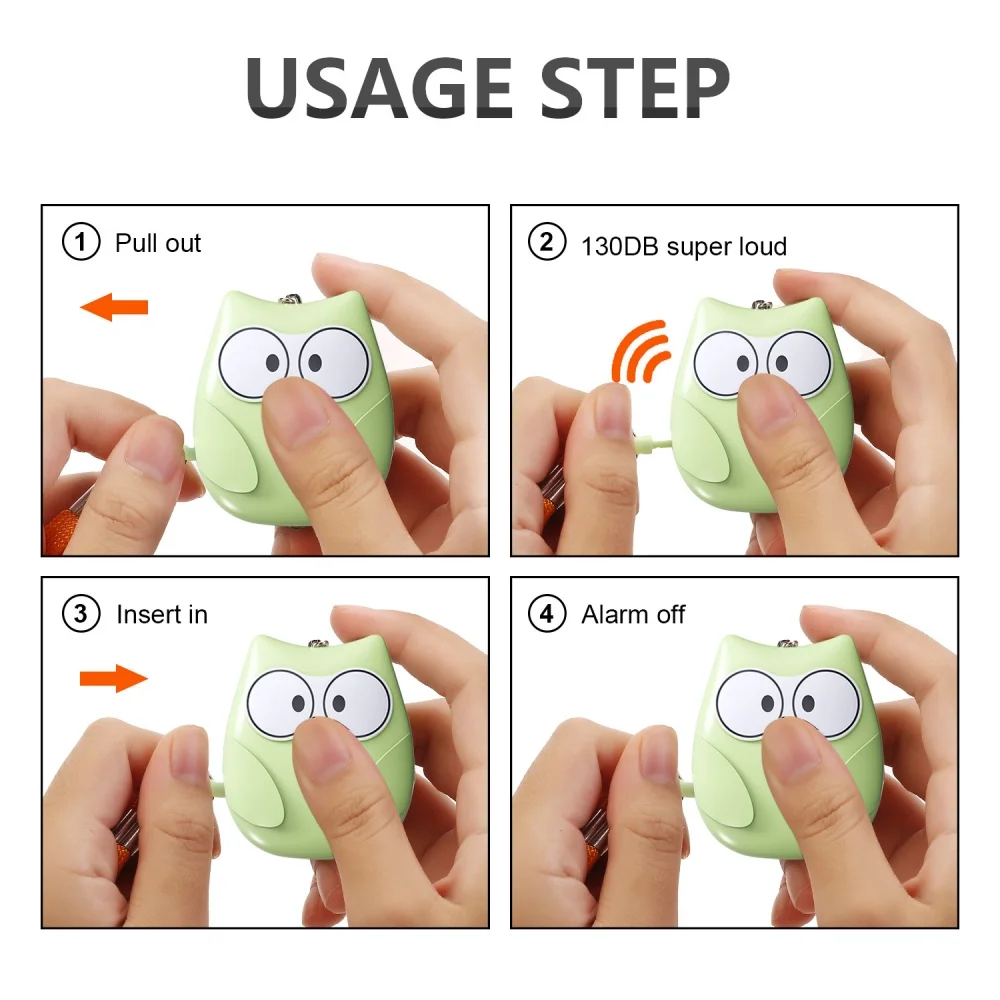 USAGE STEP

1 Pull out

2 130DB super loud

3 Insert in

4 Alarm off