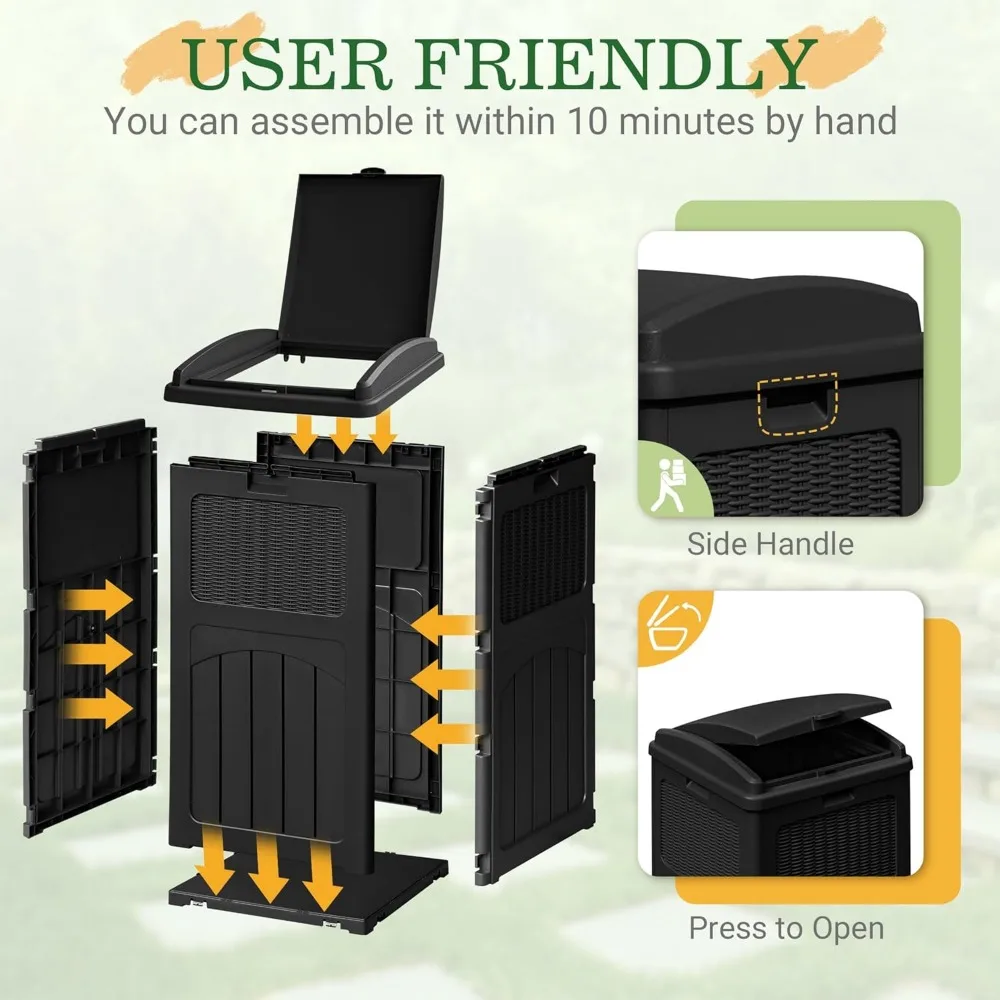 USER FRIENDLY
You can assemble it within 10 minutes by hand

Side Handle

Press to Open