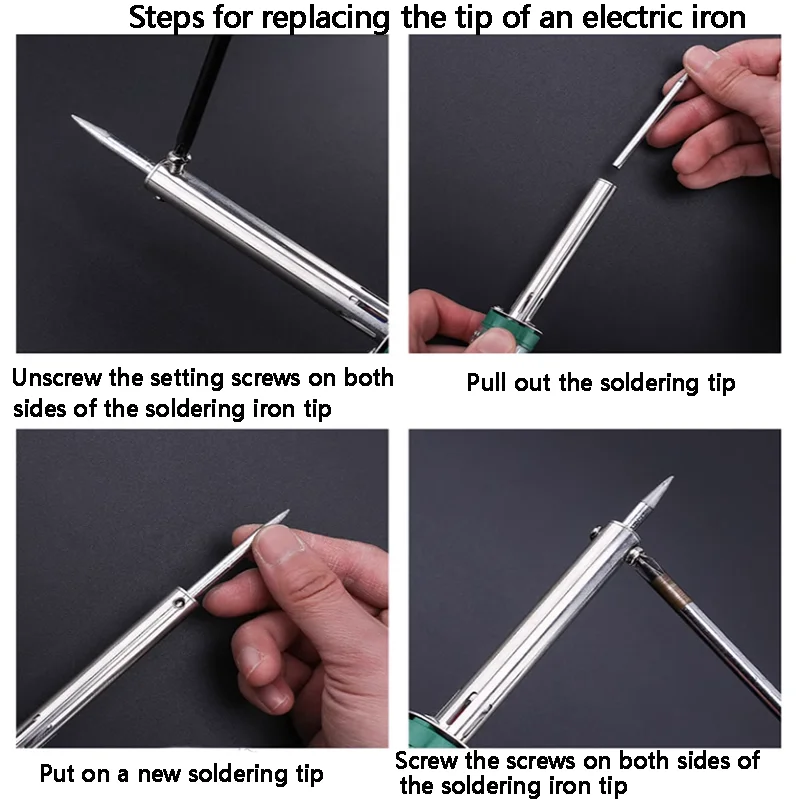 Steps for replacing the tip of an electric iron

Unscrew the setting screws on both sides of the soldering iron tip

Pull out the soldering tip

Put on a new soldering tip

Screw the screws on both sides of the soldering iron tip