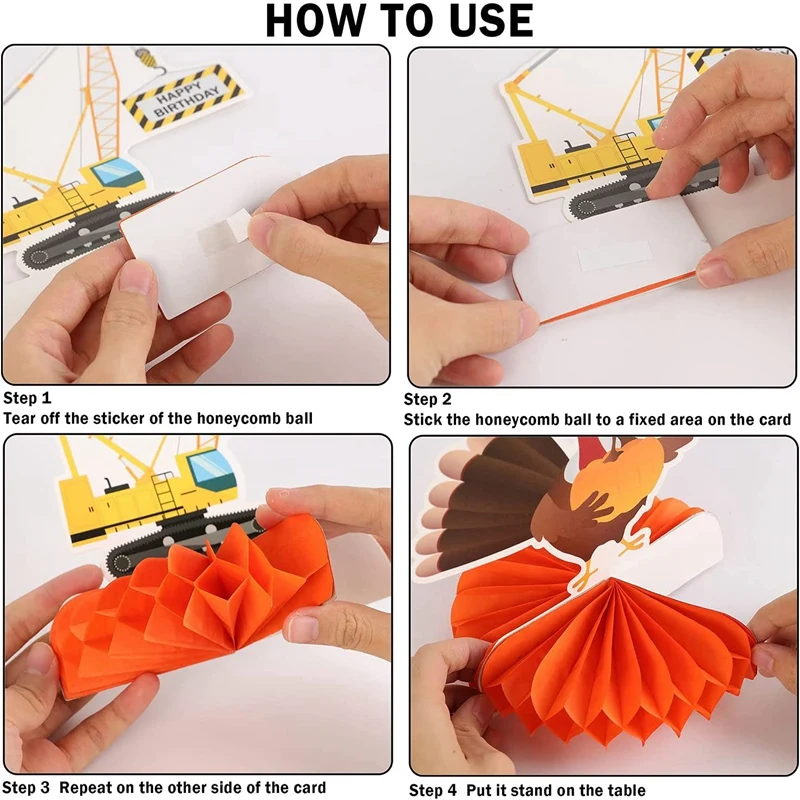 HOW TO USE

HAPPY BIRTHDAY

Step 1
Tear off the sticker of the honeycomb ball

Step 2
Stick the honeycomb ball to a fixed area on the card

Step 3 Repeat on the other side of the card

Step 4 Put it stand on the table