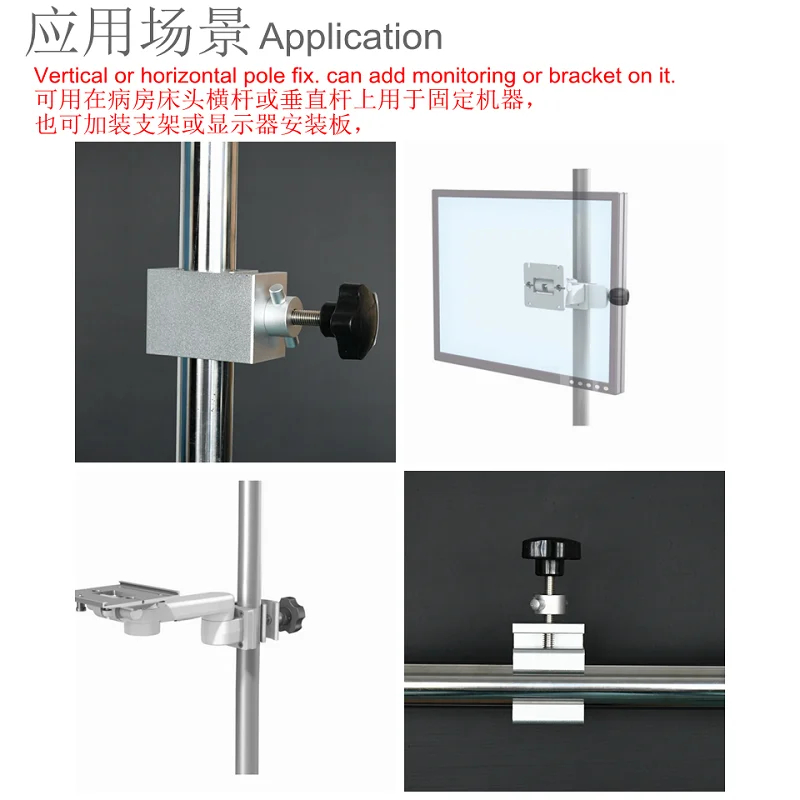 应用场景 Application

Vertical or horizontal pole fix. can add monitoring or bracket on it.
可用在病房床头横杆或垂直杆上用于固定机器，
也可加装支架或显示器安装板，