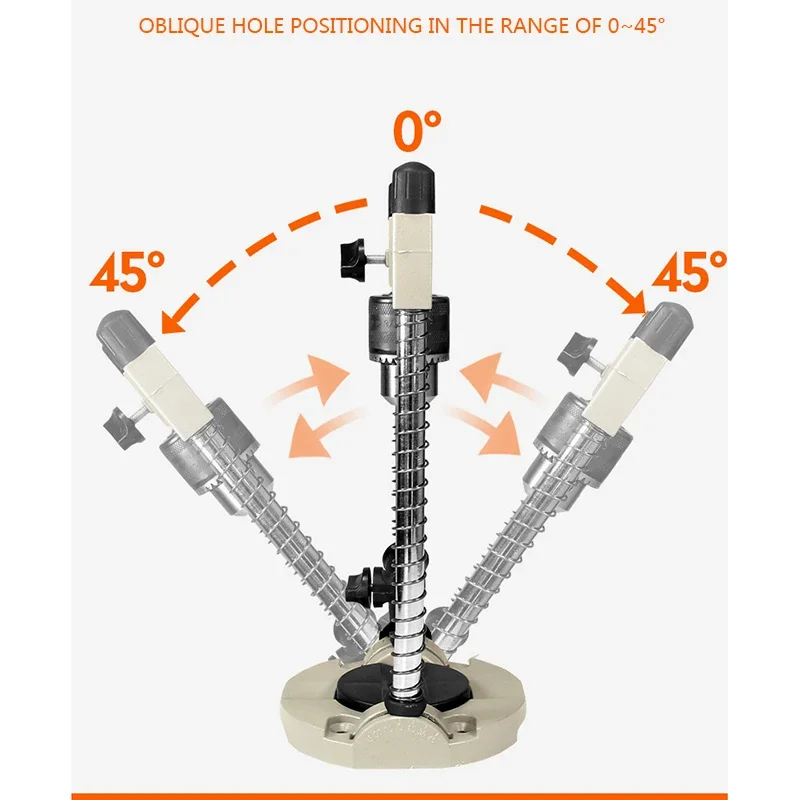 OBLIQUE HOLE POSITIONING IN THE RANGE OF 0~45°

0°

45°

45°