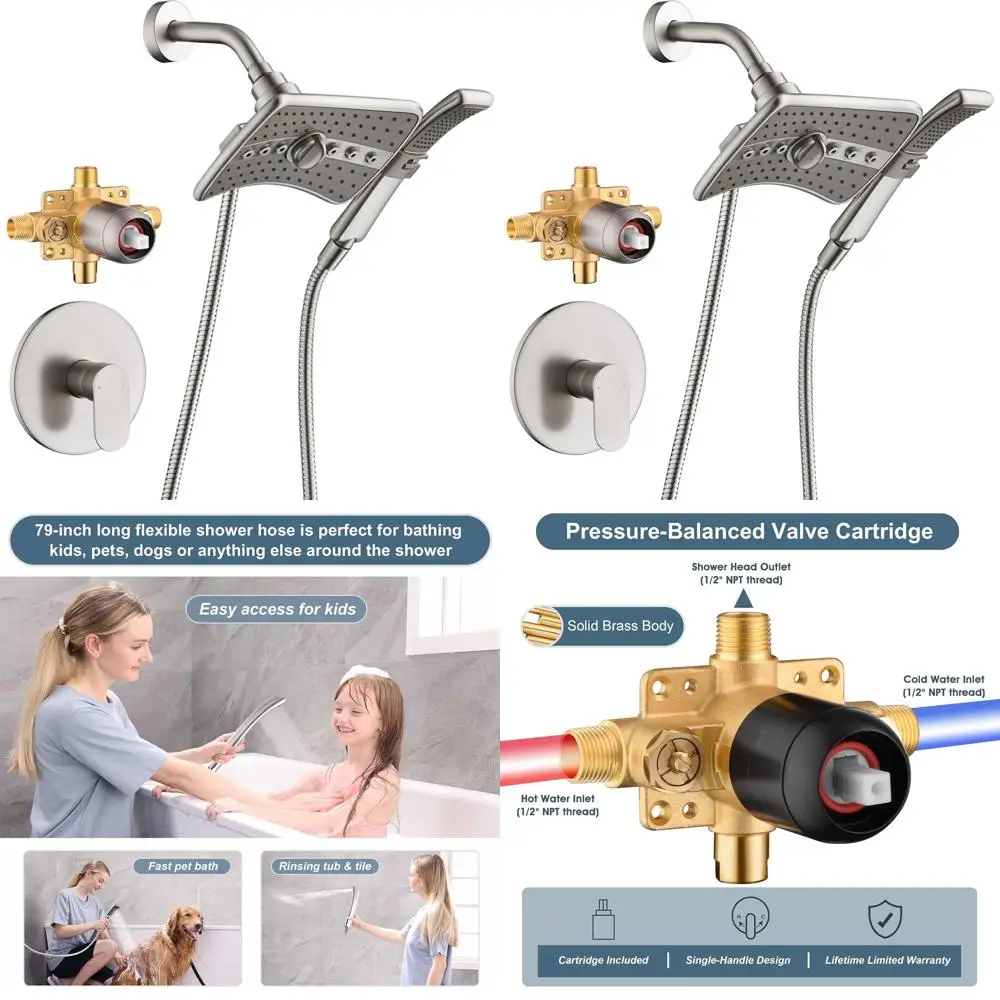 79-inch long flexible shower hose is perfect for bathing kids, pets, dogs or anything else around the shower

Easy access for kids

Fast pet bath

Rinsing tub & tile

Pressure-Balanced Valve Cartridge

Shower Head Outlet
(1/2" NPT thread)

Solid Brass Body

Cold Water Inlet
(1/2" NPT thread)

Hot Water Inlet
(1/2" NPT thread)

Cartridge Included | Single-Handle Design | Lifetime Limited Warranty