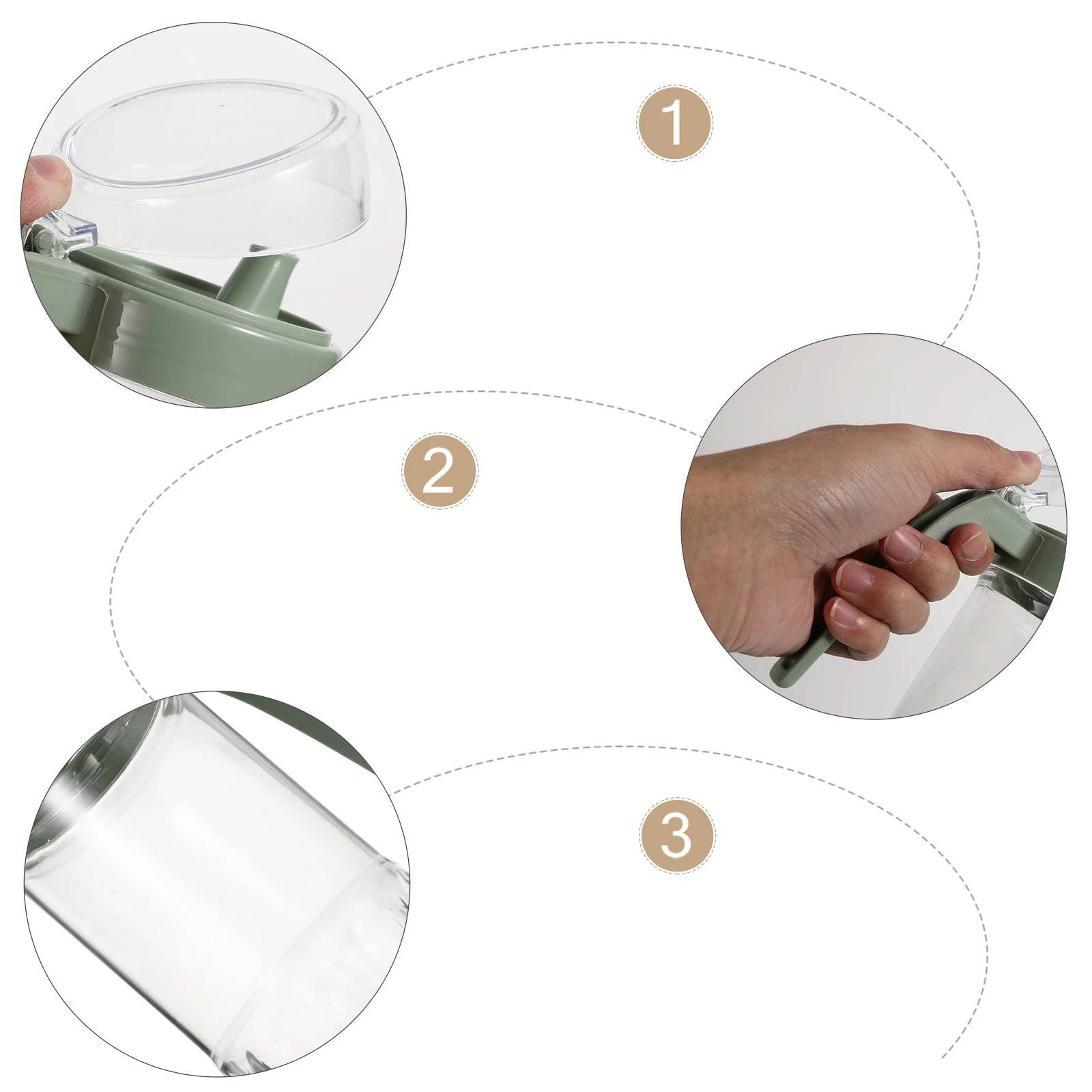 1

2

3